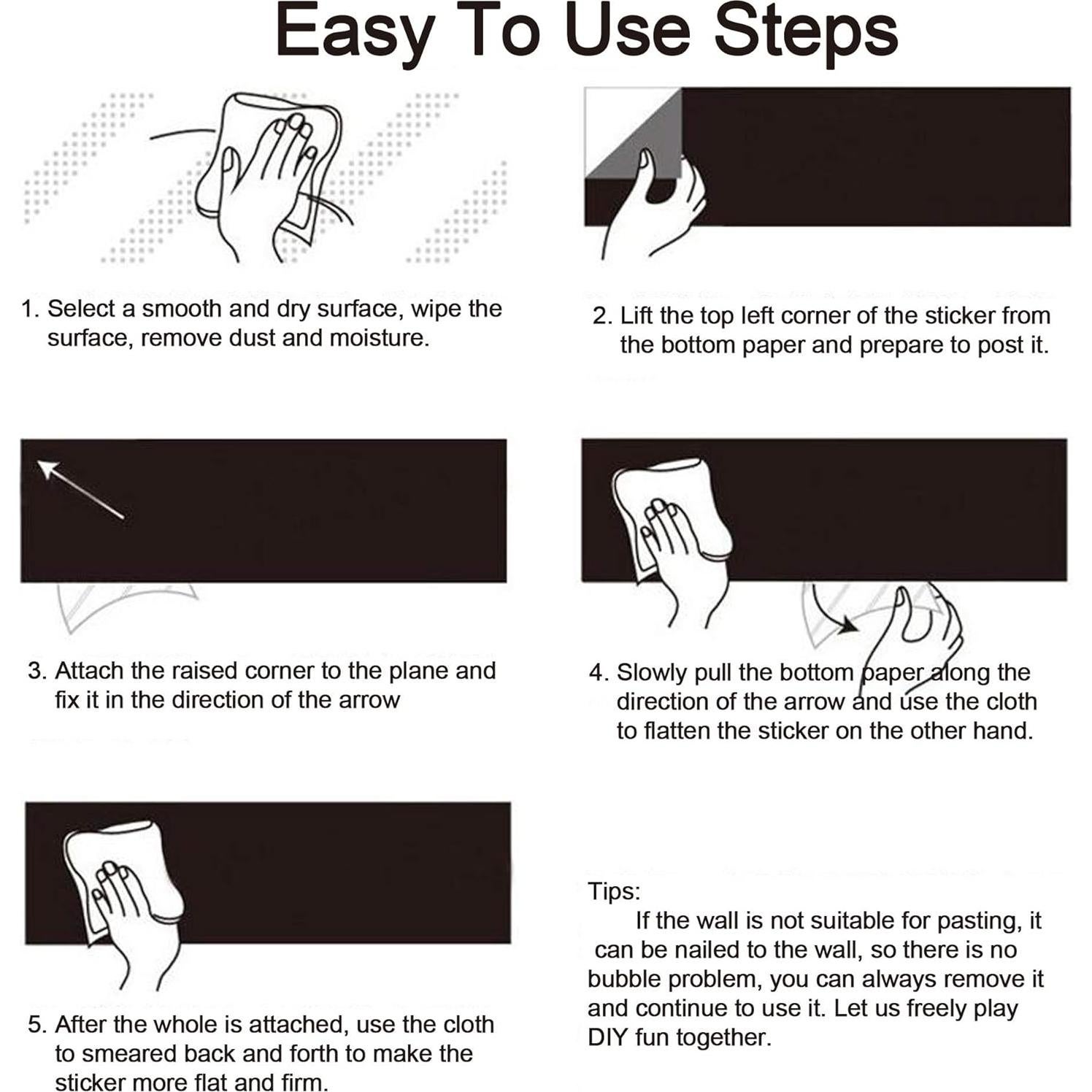 Easy To Use Steps

1. Select a smooth and dry surface, wipe the surface, remove dust and moisture.

2. Lift the top left corner of the sticker from the bottom paper and prepare to post it.

3. Attach the raised corner to the plane and fix it in the direction of the arrow

4. Slowly pull the bottom paper along the direction of the arrow and use the cloth to flatten the sticker on the other hand.

5. After the whole is attached, use the cloth to smeared back and forth to make the sticker more flat and firm.

Tips:
If the wall is not suitable for pasting, it can be nailed to the wall, so there is no bubble problem, you can always remove it and continue to use it. Let us freely play DIY fun together.