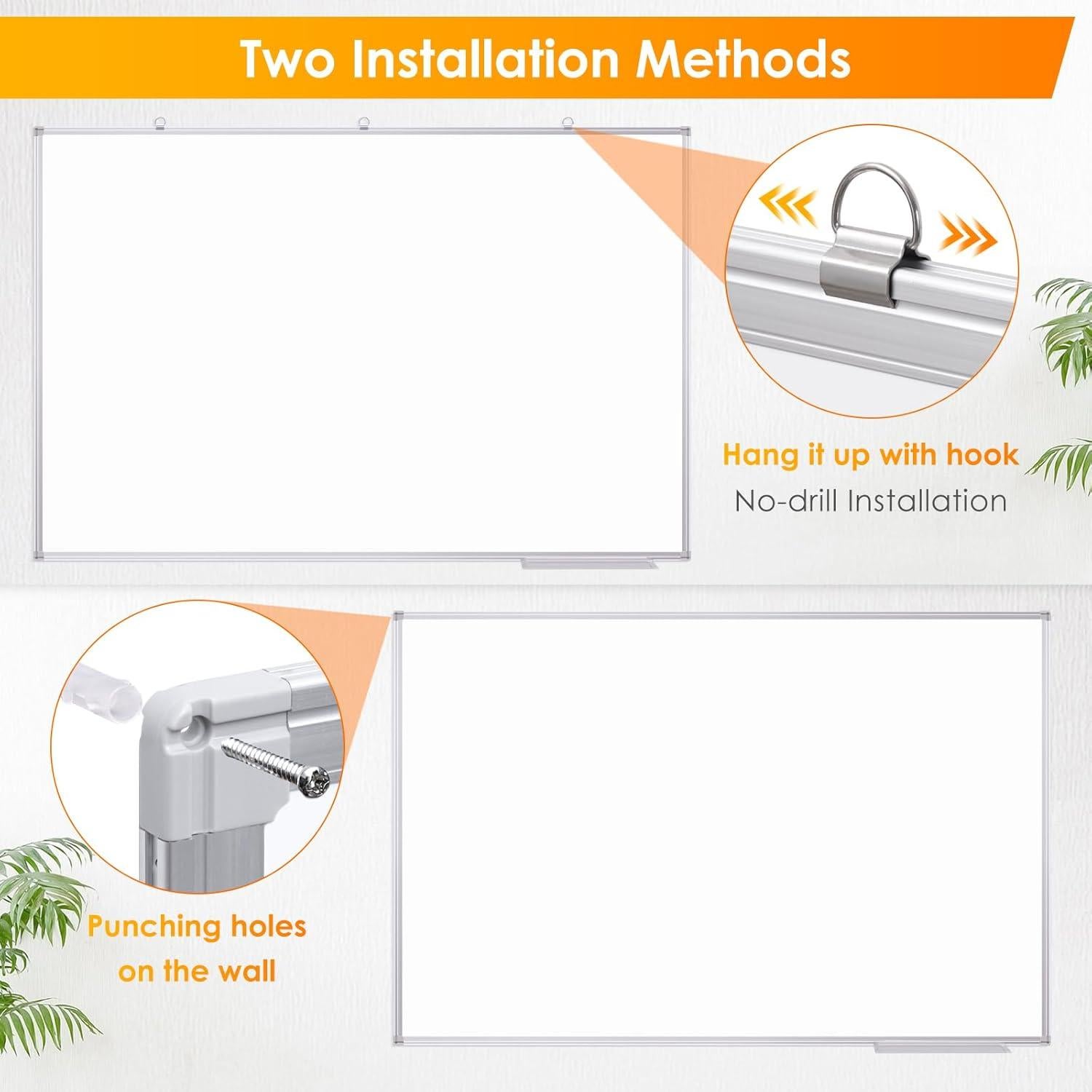 Two Installation Methods

Hang it up with hook
No-drill Installation

Punching holes on the wall