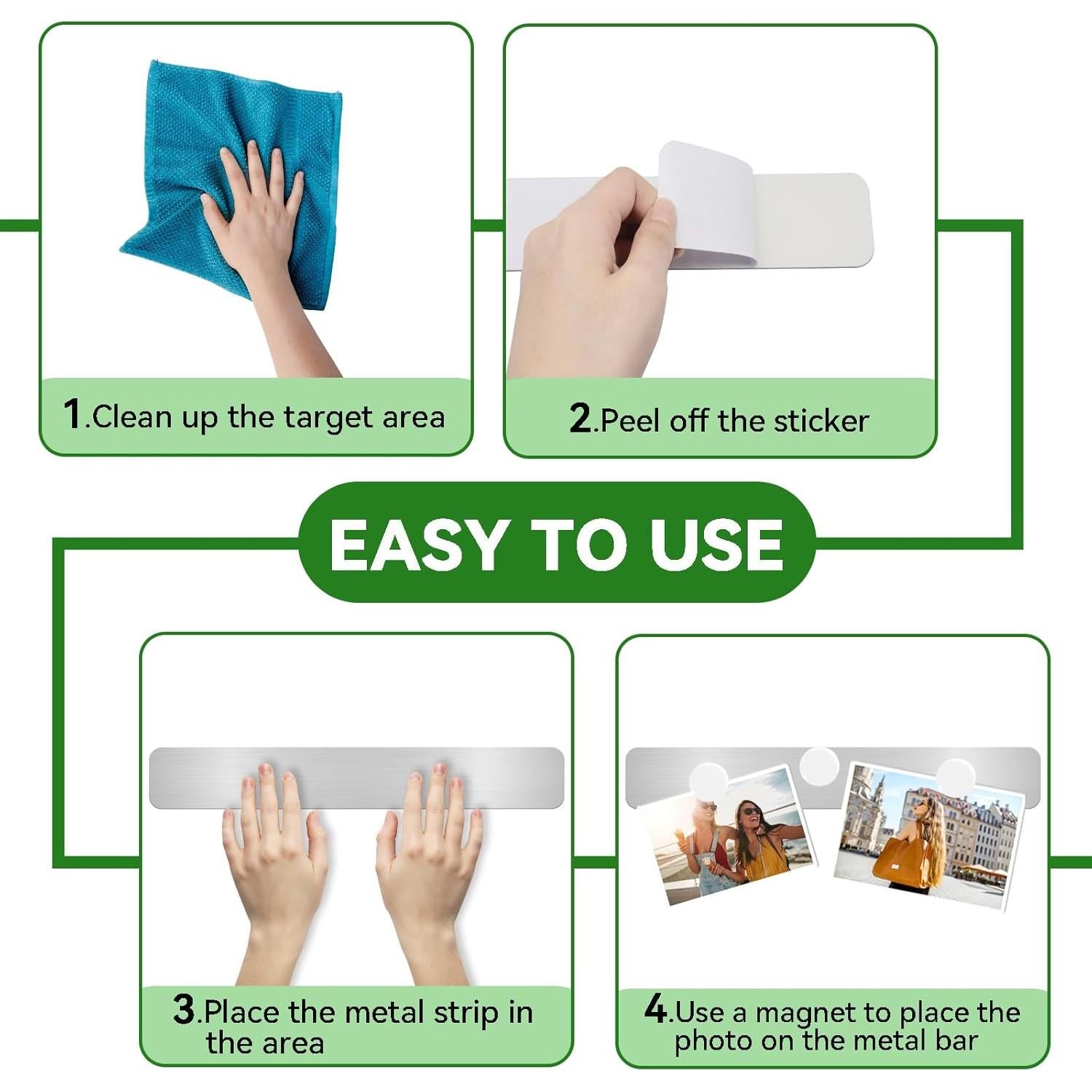 1.Clean up the target area

2.Peel off the sticker

EASY TO USE

3.Place the metal strip in the area

4.Use a magnet to place the photo on the metal bar