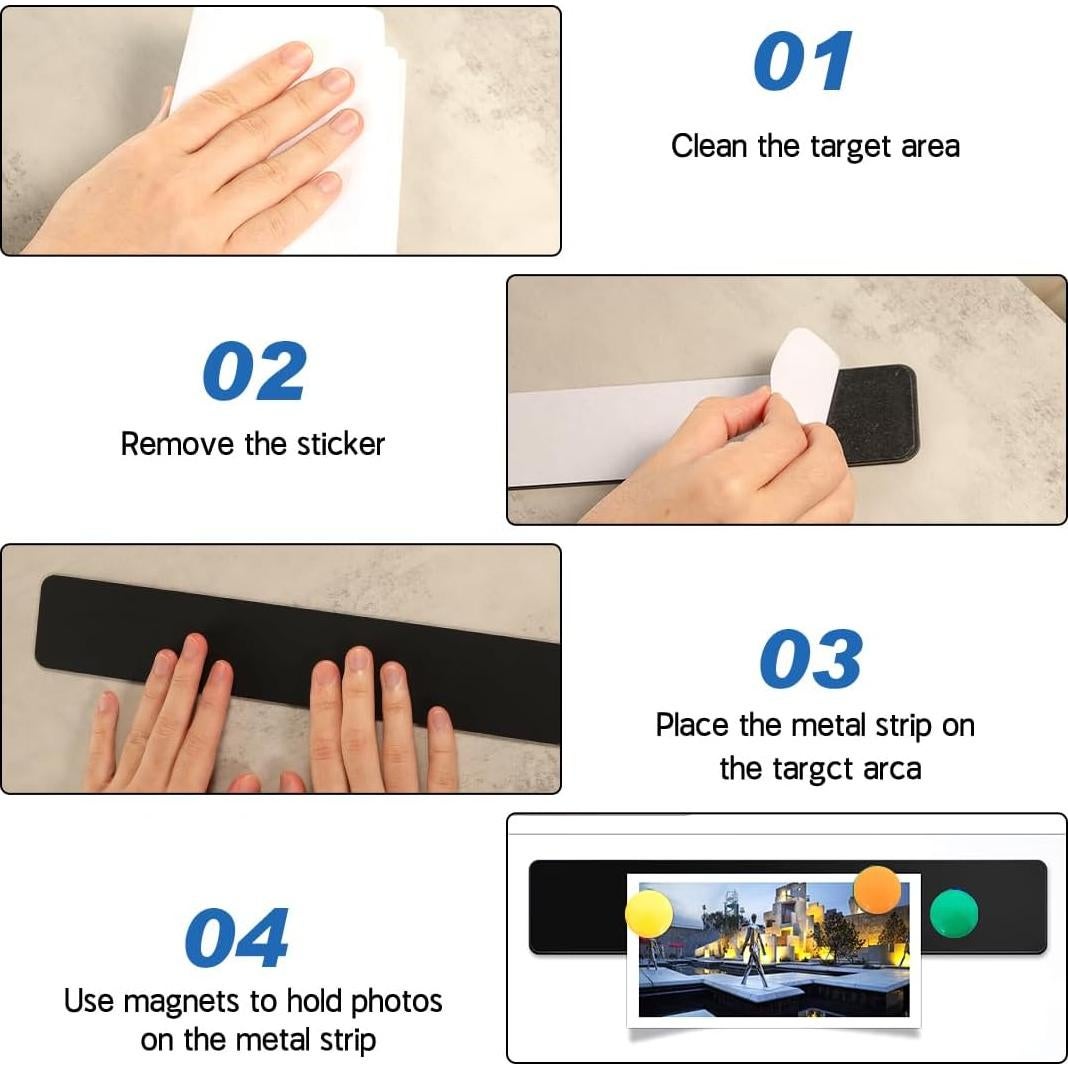 01

Clean the target area

02

Remove the sticker

03

Place the metal strip on the targct arca

04

Use magnets to hold photos on the metal strip