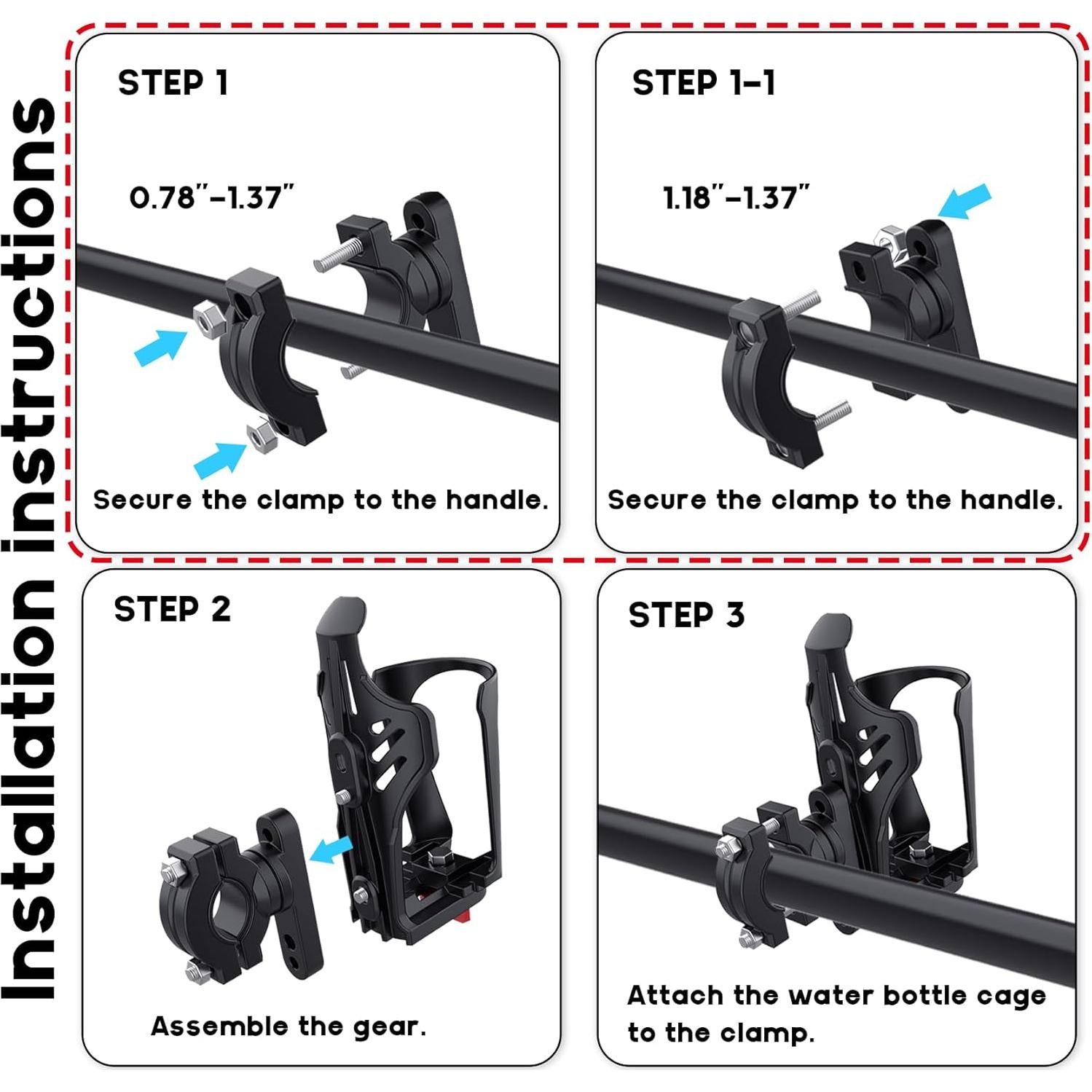 Installation instructions

STEP 1

0.78"–1.37"

Secure the clamp to the handle.

STEP 1–1

1.18"–1.37"

Secure the clamp to the handle.

STEP 2

Assemble the gear.

STEP 3

Attach the water bottle cage to the clamp.