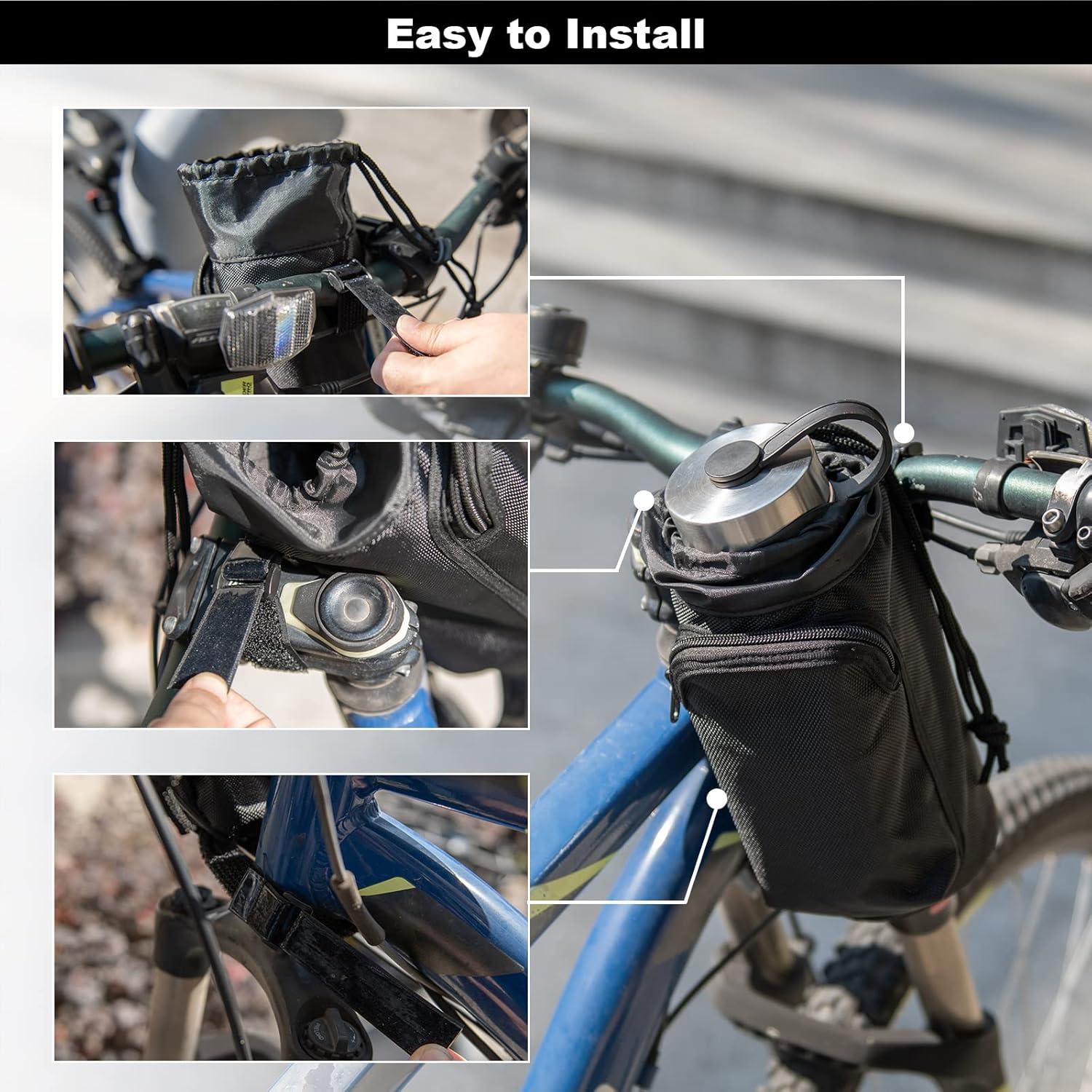 Easy to Install