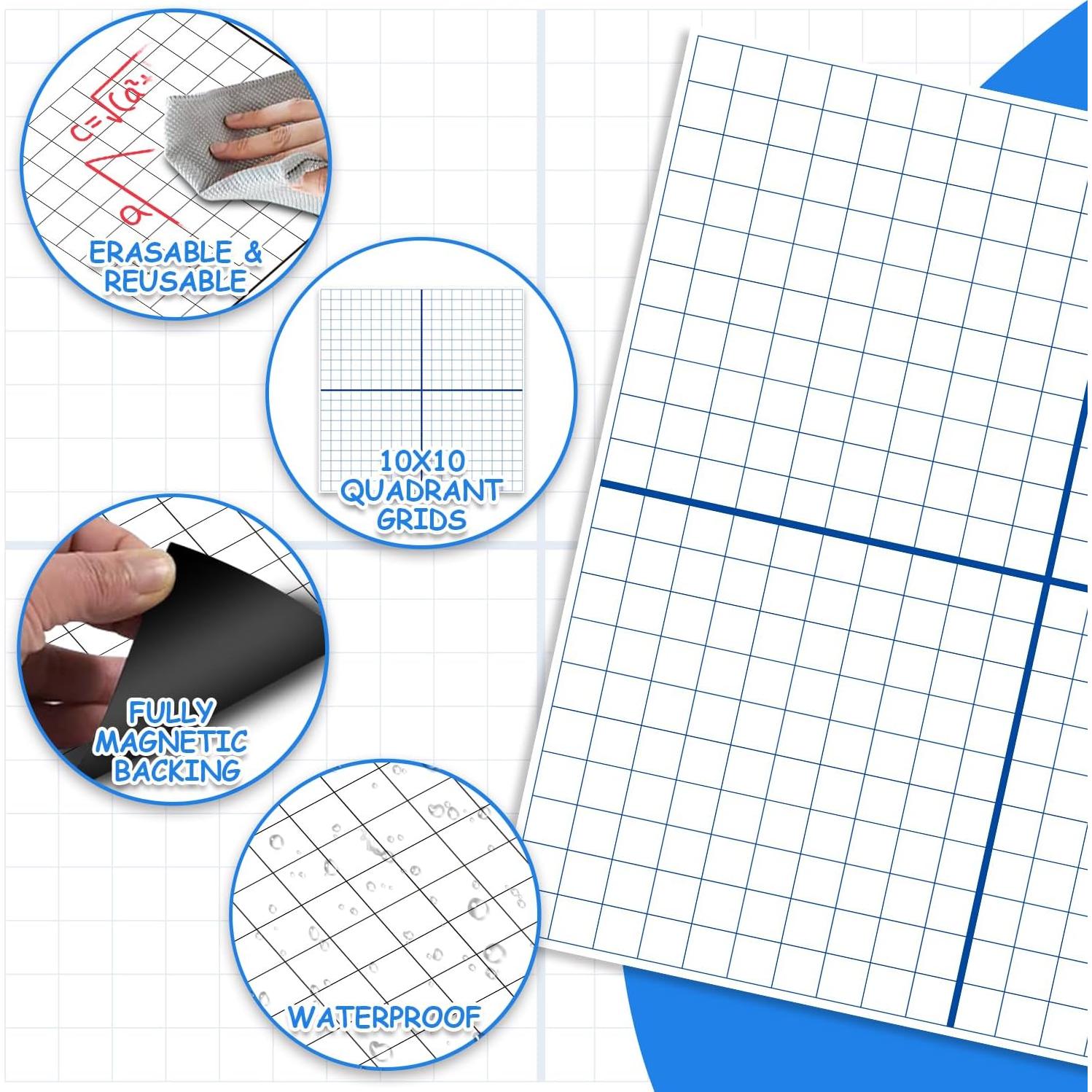 $c=\sqrt{a^2}$

a

ERASABLE & REUSABLE

10X10 QUADRANT GRIDS

FULLY MAGNETIC BACKING

WATERPROOF