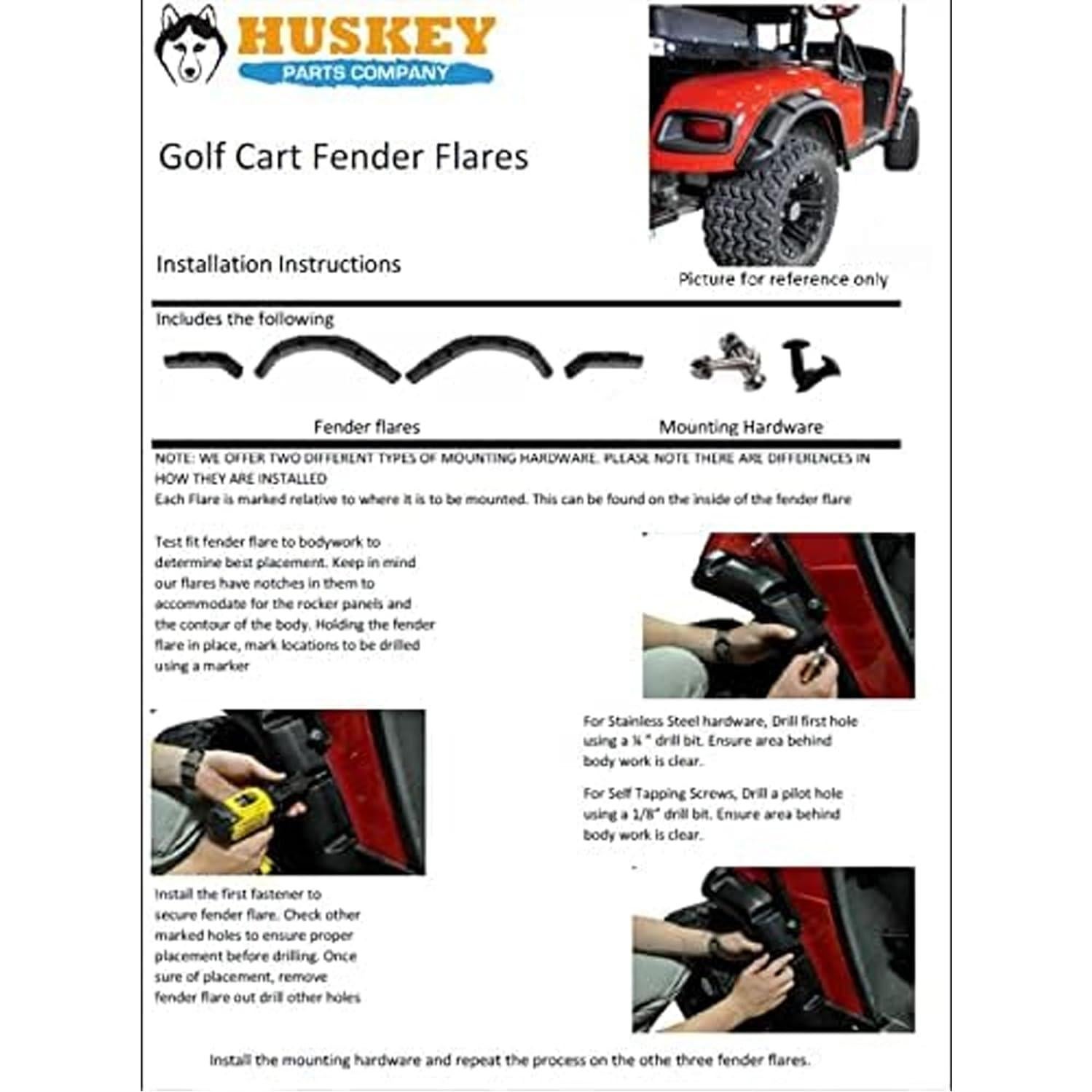 HUSKEY
PARTS COMPANY

Golf Cart Fender Flares

Installation Instructions

Picture for reference only

Includes the following

Fender flares

Mounting Hardware

NOTE: WE OFFER TWO DIFFERENT TYPES OF MOUNTING HARDWARE. PLEASE NOTE THERE ARE DIFFERENCES IN HOW THEY ARE INSTALLED
Each Flare is marked relative to where it is to be mounted. This can be found on the inside of the fender flare

Test fit fender flare to bodywork to determine best placement. Keep in mind our flares have notches in them to accommodate for the rocker panels and the contour of the body. Holding the fender flare in place, mark locations to be drilled using a marker

For Stainless Steel hardware, Drill first hole using a ¼ " drill bit. Ensure area behind body work is clear.

For Self Tapping Screws, Drill a pilot hole using a 1/8" drill bit. Ensure area behind body work is clear.

Install the first fastener to secure fender flare. Check other marked holes to ensure proper placement before drilling. Once sure of placement, remove fender flare out drill other holes

Install the mounting hardware and repeat the process on the othe three fender flares.