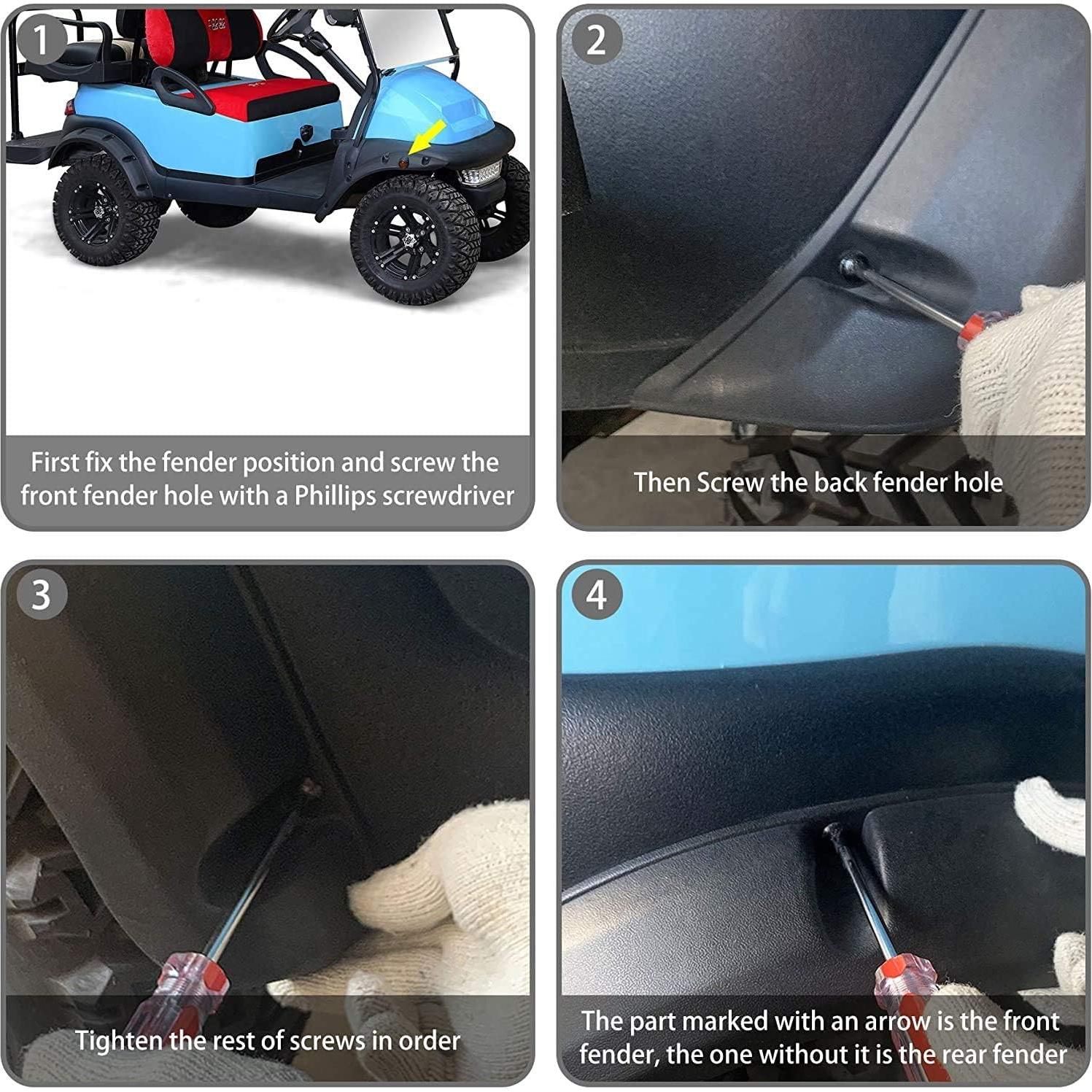 1

First fix the fender position and screw the front fender hole with a Phillips screwdriver

2

Then Screw the back fender hole

3

Tighten the rest of screws in order

4

The part marked with an arrow is the front fender, the one without it is the rear fender