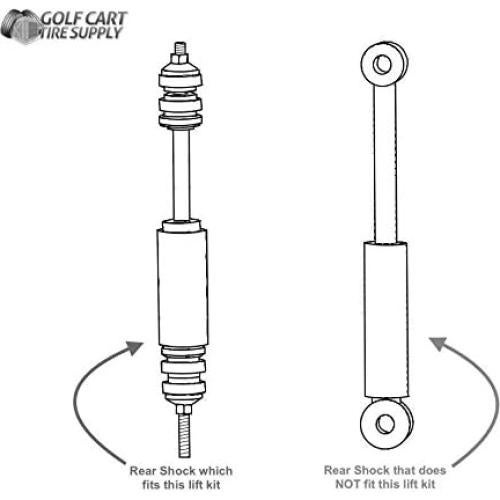 GOLF CART TIRE SUPPLY

Rear Shock which fits this lift kit

Rear Shock that does NOT fit this lift kit