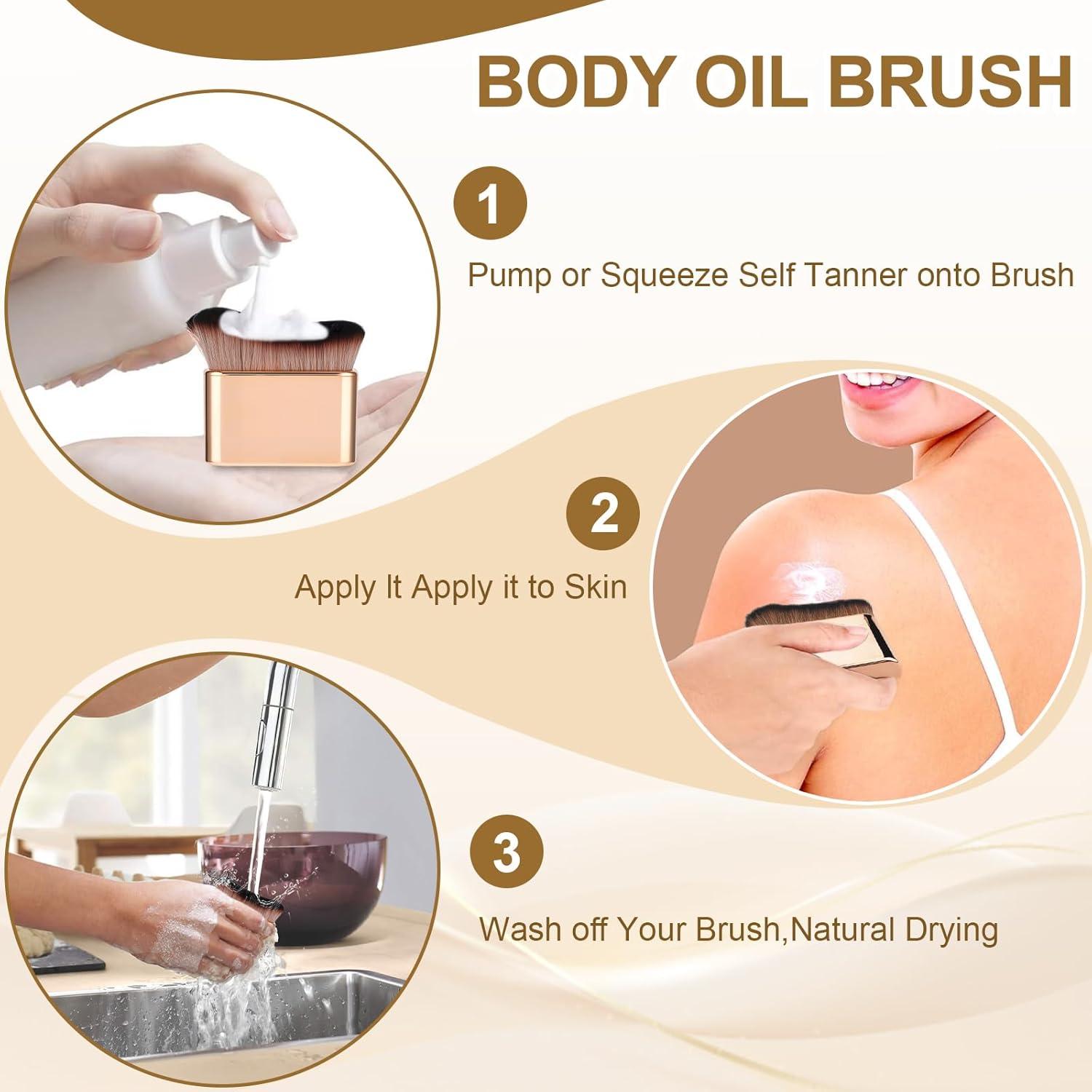 BODY OIL BRUSH

1

Pump or Squeeze Self Tanner onto Brush

2

Apply It Apply it to Skin

3

Wash off Your Brush,Natural Drying