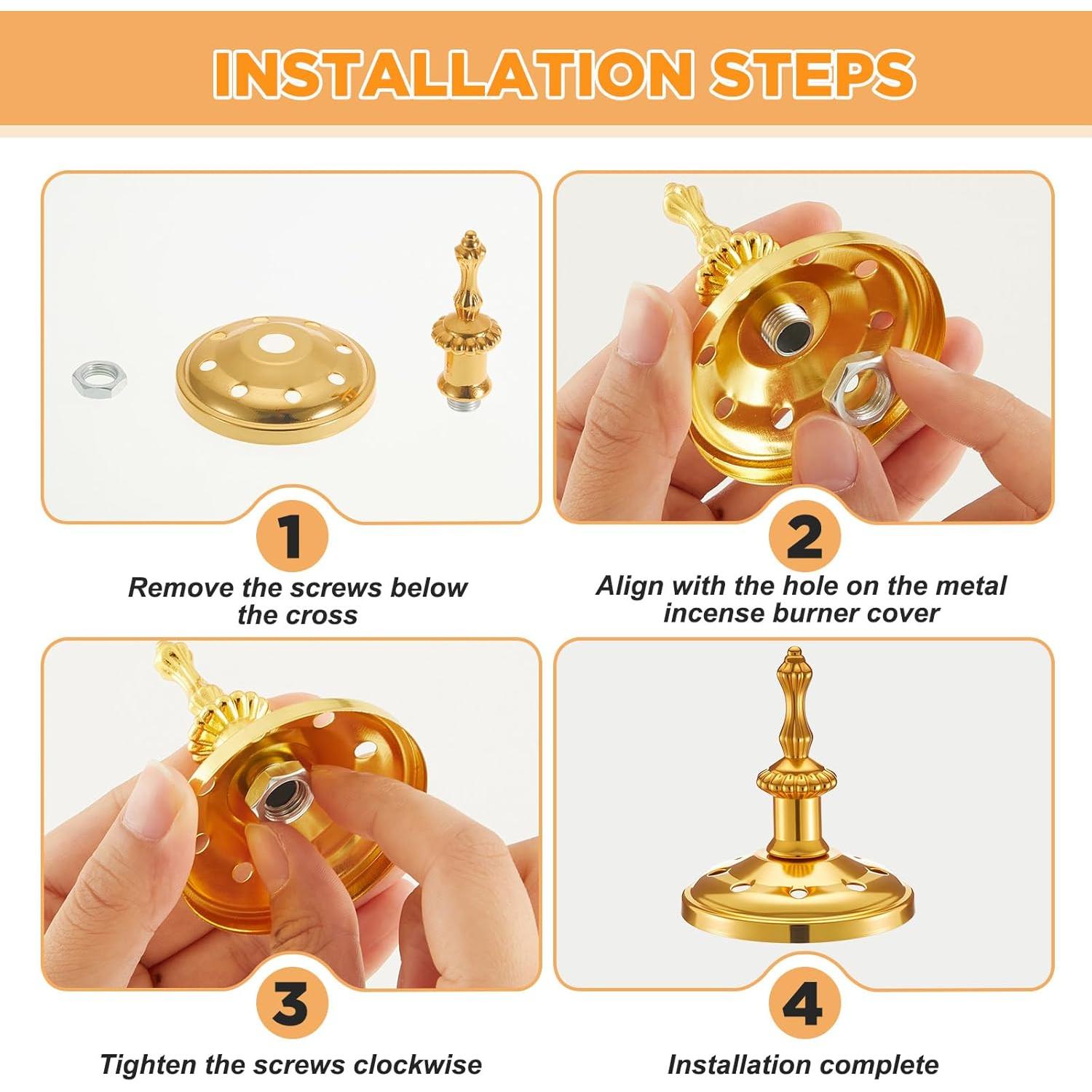 INSTALLATION STEPS

1

Remove the screws below the cross

2

Align with the hole on the metal incense burner cover

3

Tighten the screws clockwise

4

Installation complete