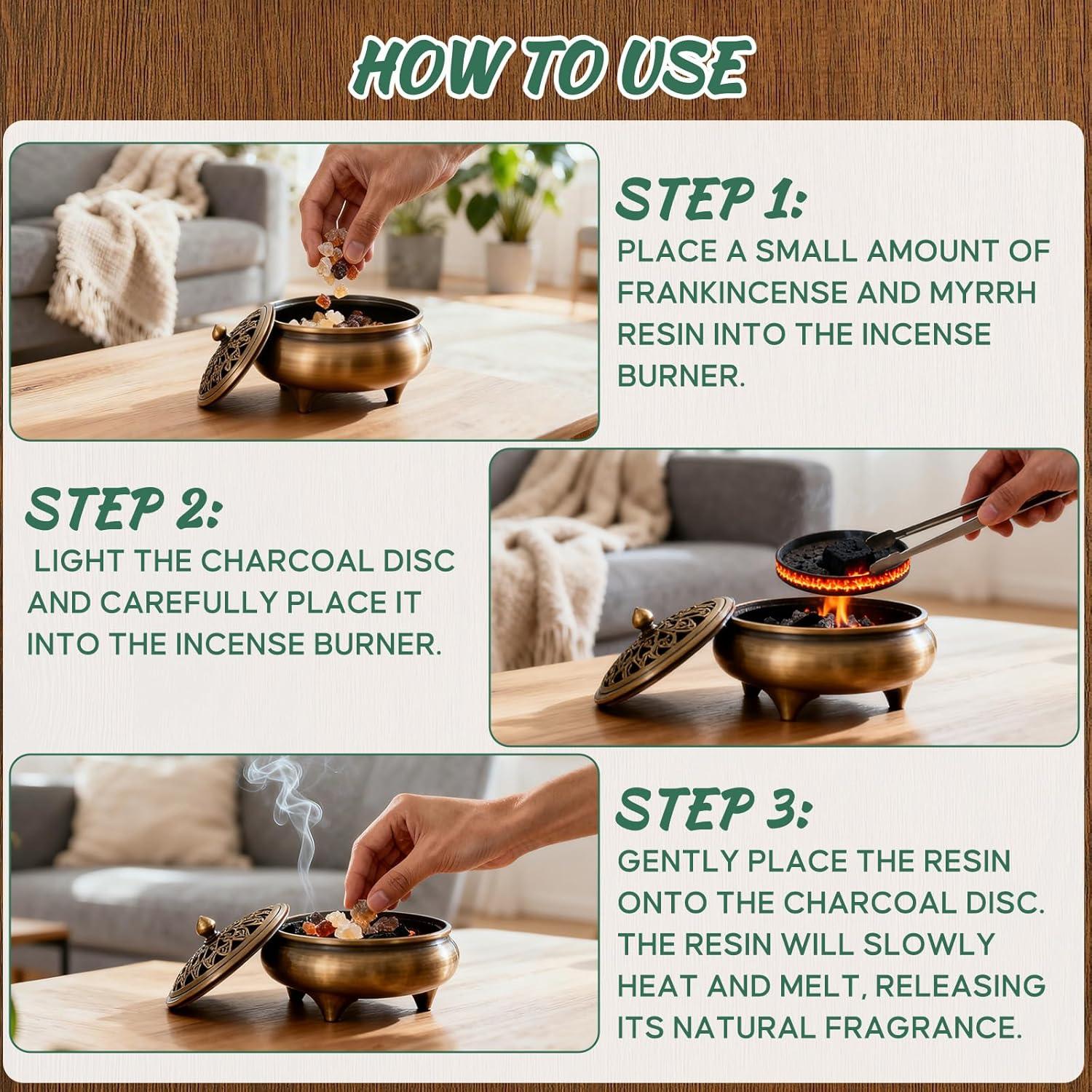 HOW TO USE

STEP 1:
PLACE A SMALL AMOUNT OF FRANKINCENSE AND MYRRH RESIN INTO THE INCENSE BURNER.

STEP 2:
LIGHT THE CHARCOAL DISC AND CAREFULLY PLACE IT INTO THE INCENSE BURNER.

STEP 3:
GENTLY PLACE THE RESIN ONTO THE CHARCOAL DISC. THE RESIN WILL SLOWLY HEAT AND MELT, RELEASING ITS NATURAL FRAGRANCE.