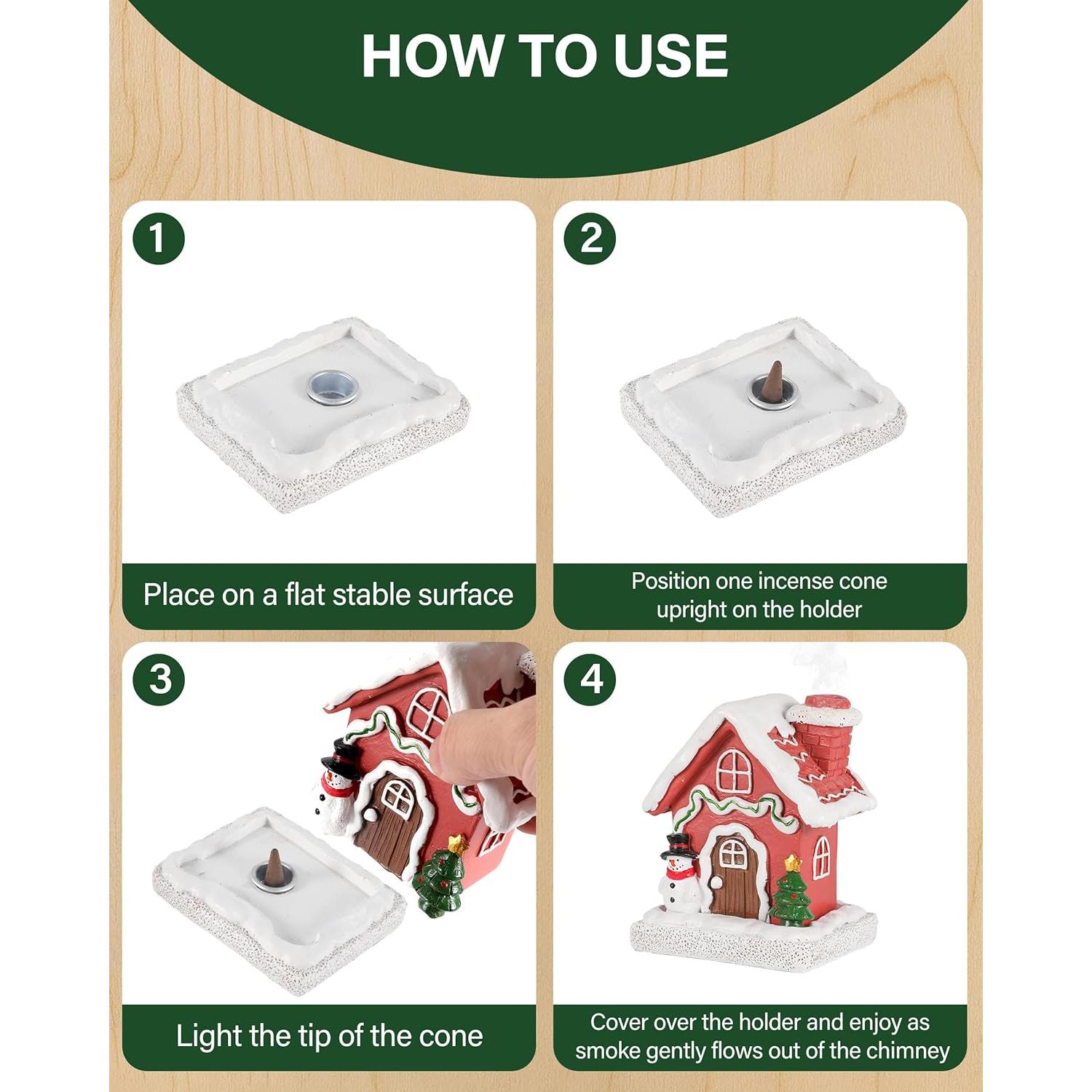 HOW TO USE

1

Place on a flat stable surface

2

Position one incense cone upright on the holder

3

Light the tip of the cone

4

Cover over the holder and enjoy as smoke gently flows out of the chimney