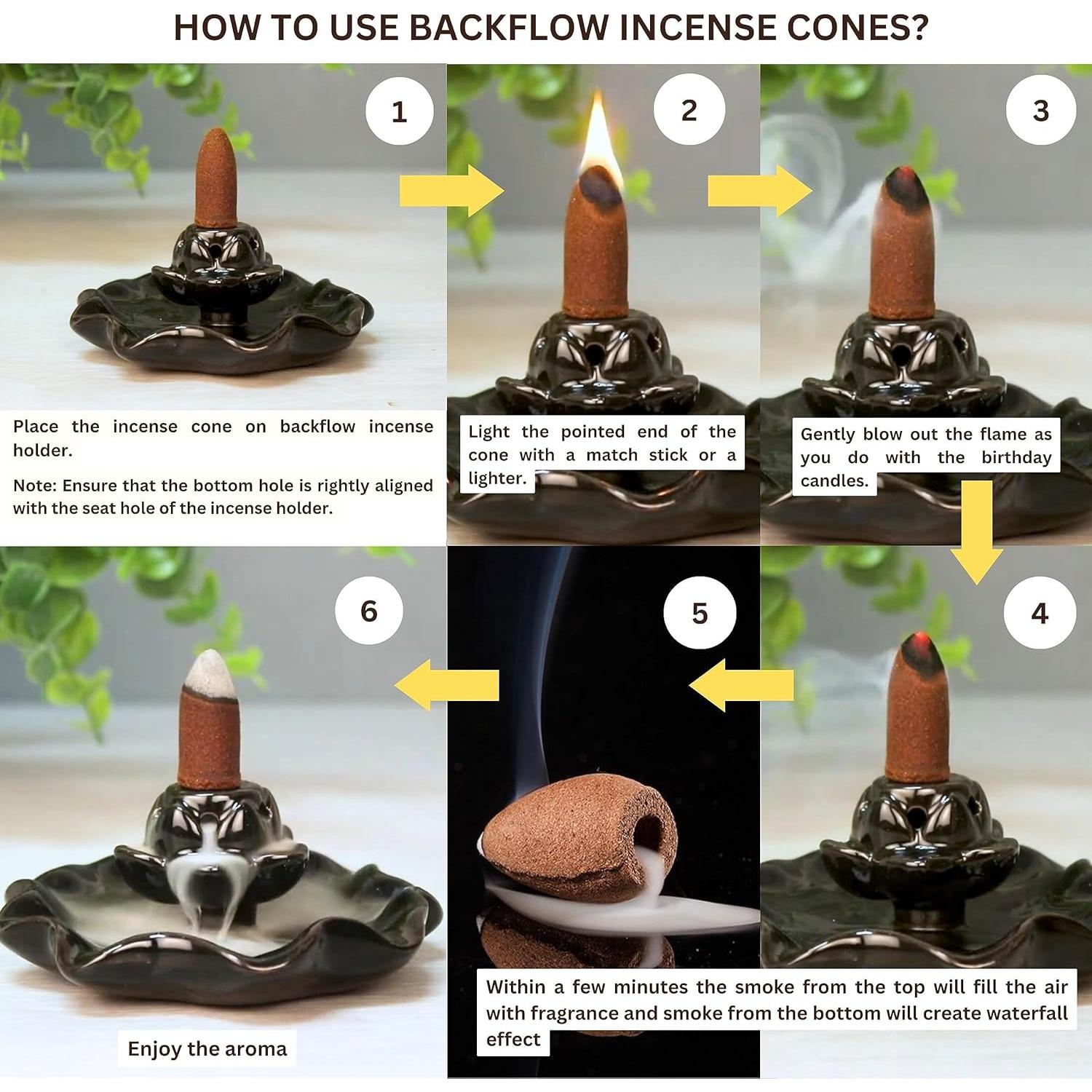 HOW TO USE BACKFLOW INCENSE CONES?

1

Place the incense cone on backflow incense holder.

Note: Ensure that the bottom hole is rightly aligned with the seat hole of the incense holder.

2

Light the pointed end of the cone with a match stick or a lighter.

3

Gently blow out the flame as you do with the birthday candles.

4

5

Within a few minutes the smoke from the top will fill the air with fragrance and smoke from the bottom will create waterfall effect

6

Enjoy the aroma