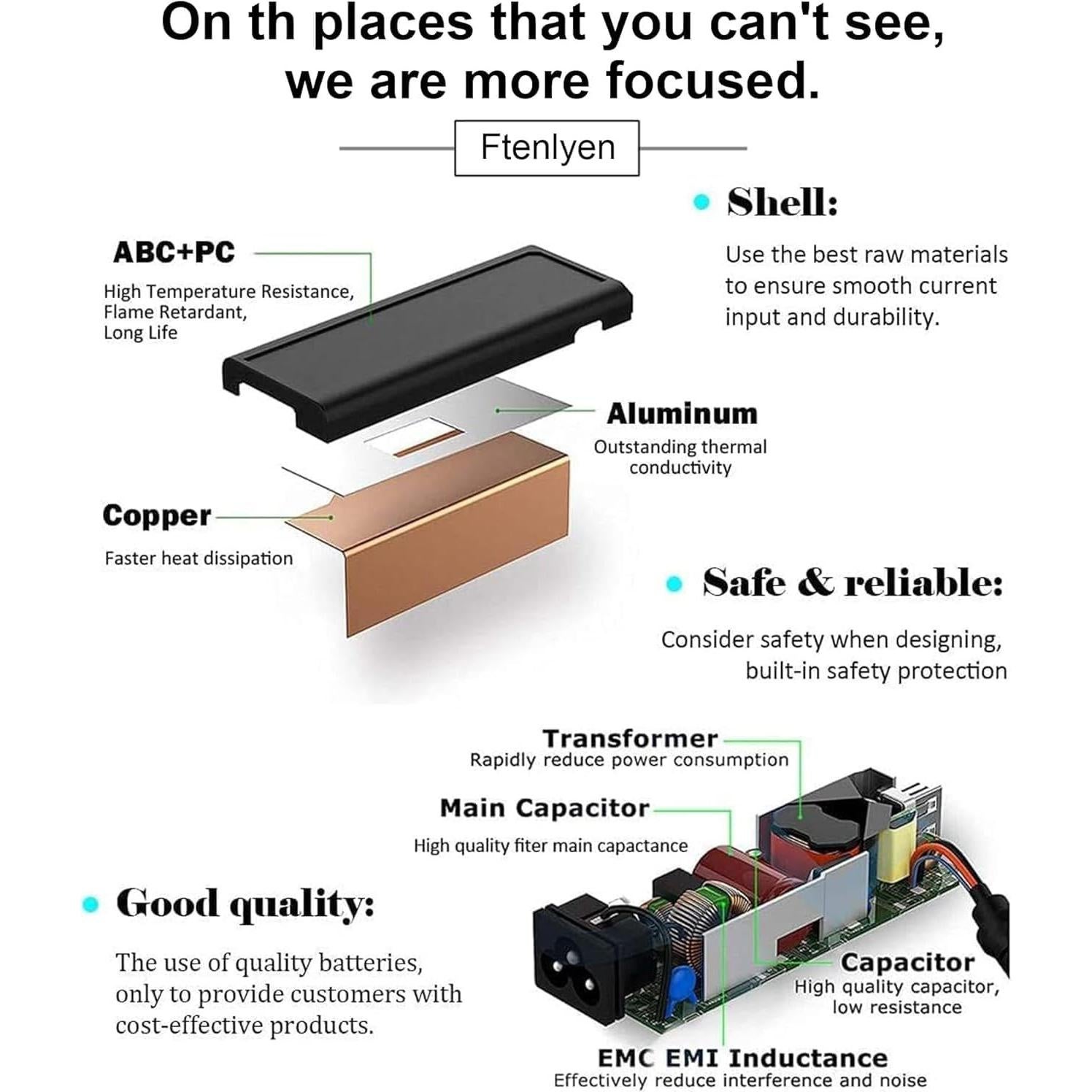 On th places that you can't see, we are more focused.

Ftenlyen

Shell:

Use the best raw materials to ensure smooth current input and durability.

ABC+PC

High Temperature Resistance, Flame Retardant, Long Life

Aluminum

Outstanding thermal conductivity

Copper

Faster heat dissipation

Safe & reliable:

Consider safety when designing, built-in safety protection

Transformer
Rapidly reduce power consumption

Main Capacitor

High quality fiter main capactance

Good quality:

The use of quality batteries, only to provide customers with cost-effective products.

Capacitor
High quality capacitor, low resistance

EMC EMI Inductance
Effectively reduce interference and noise