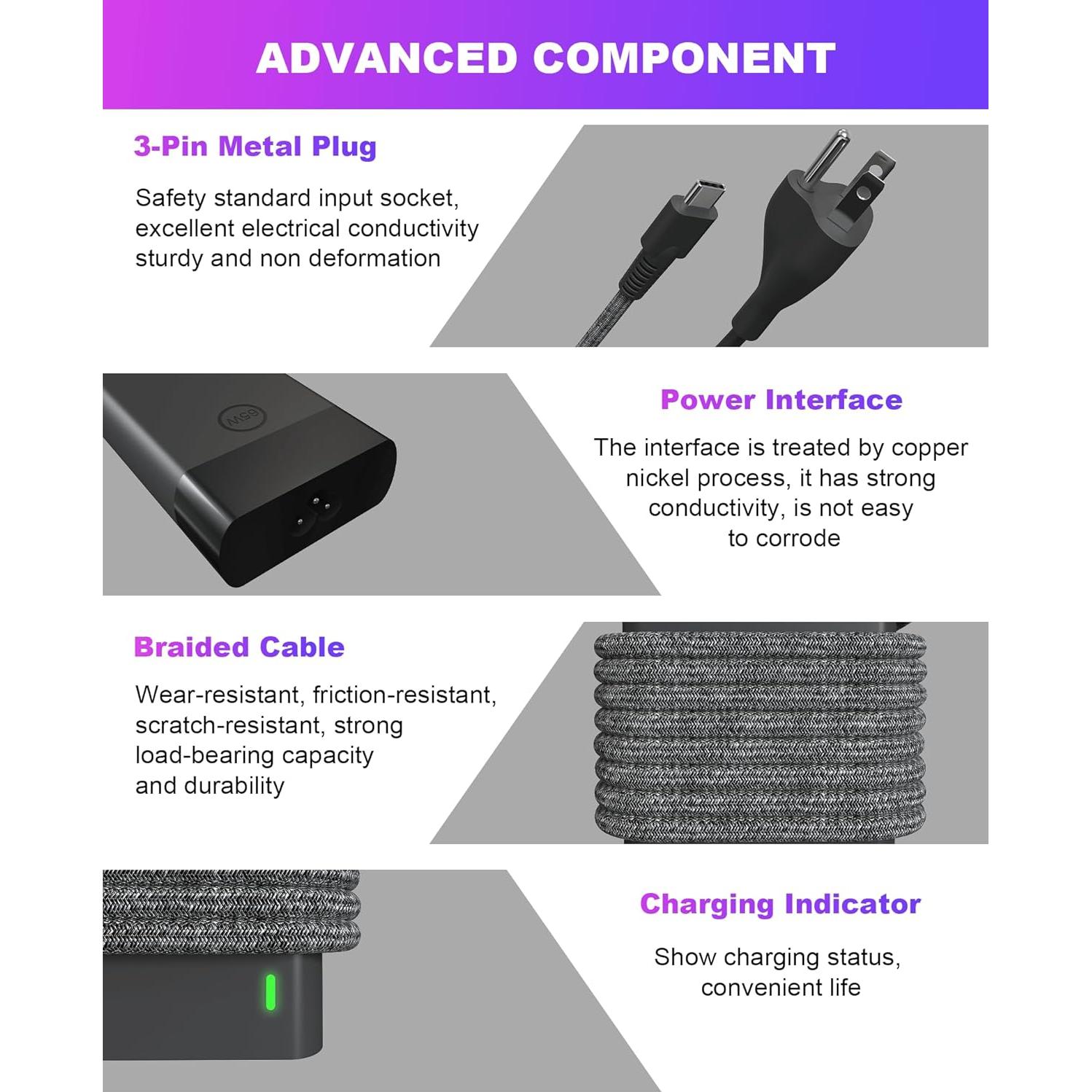 ADVANCED COMPONENT

3-Pin Metal Plug

Safety standard input socket, excellent electrical conductivity sturdy and non deformation

65W

Power Interface

The interface is treated by copper nickel process, it has strong conductivity, is not easy to corrode

Braided Cable

Wear-resistant, friction-resistant, scratch-resistant, strong load-bearing capacity and durability

Charging Indicator

Show charging status, convenient life