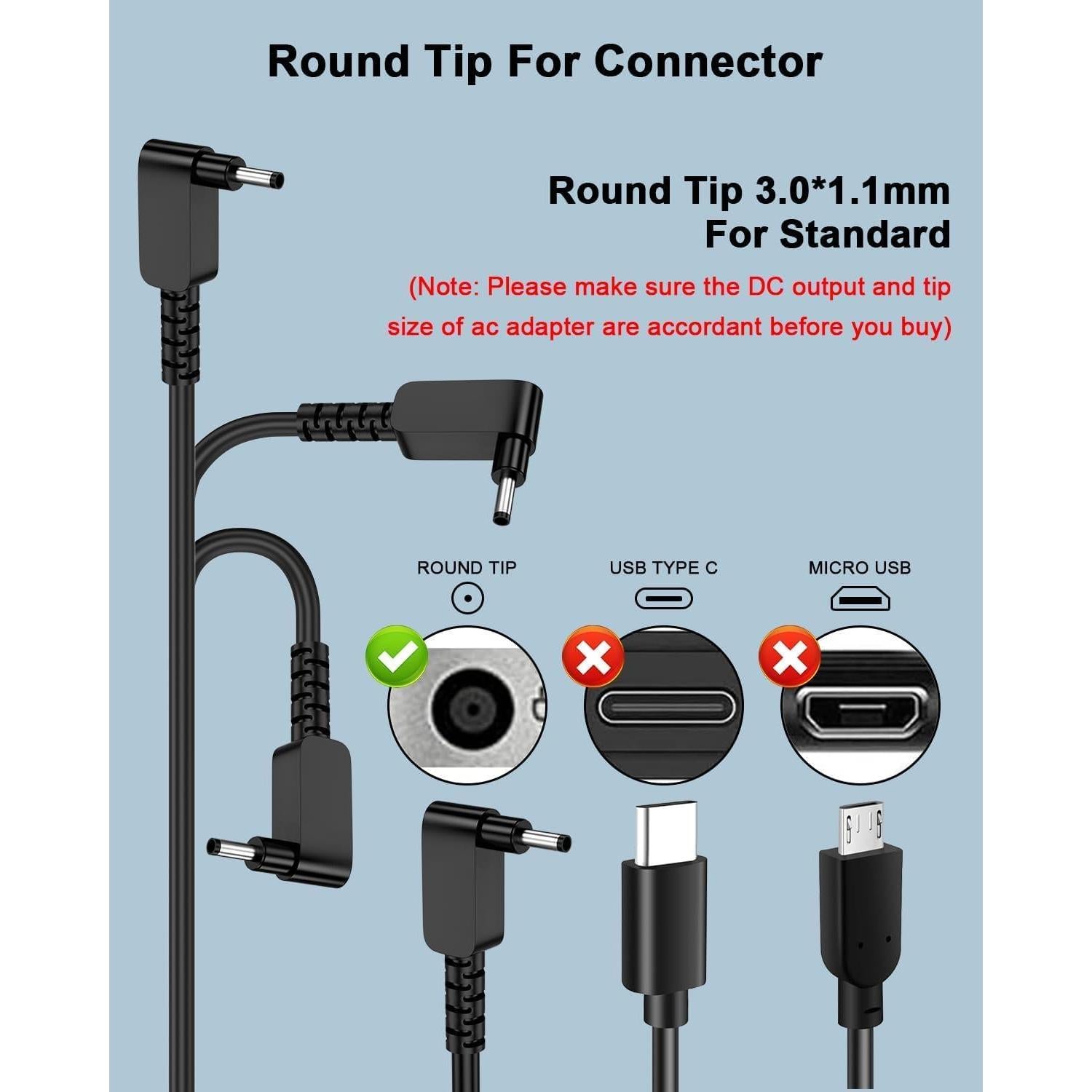 Round Tip For Connector

Round Tip 3.0*1.1mm
For Standard

(Note: Please make sure the DC output and tip size of ac adapter are accordant before you buy)

ROUND TIP

USB TYPE C

MICRO USB