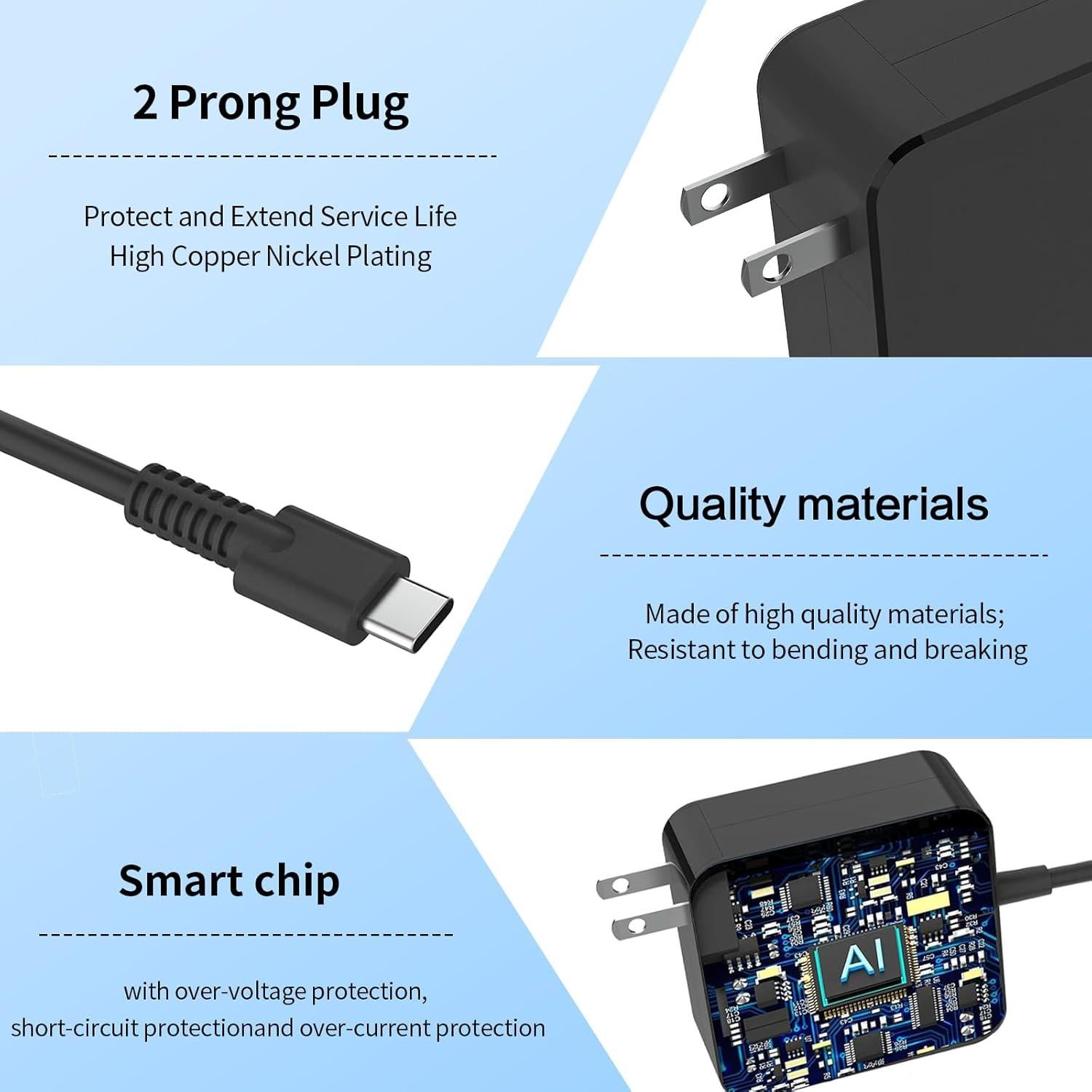 2 Prong Plug

Protect and Extend Service Life
High Copper Nickel Plating

Quality materials

Made of high quality materials;
Resistant to bending and breaking

Smart chip

with over-voltage protection,
short-circuit protectionand over-current protection

AI