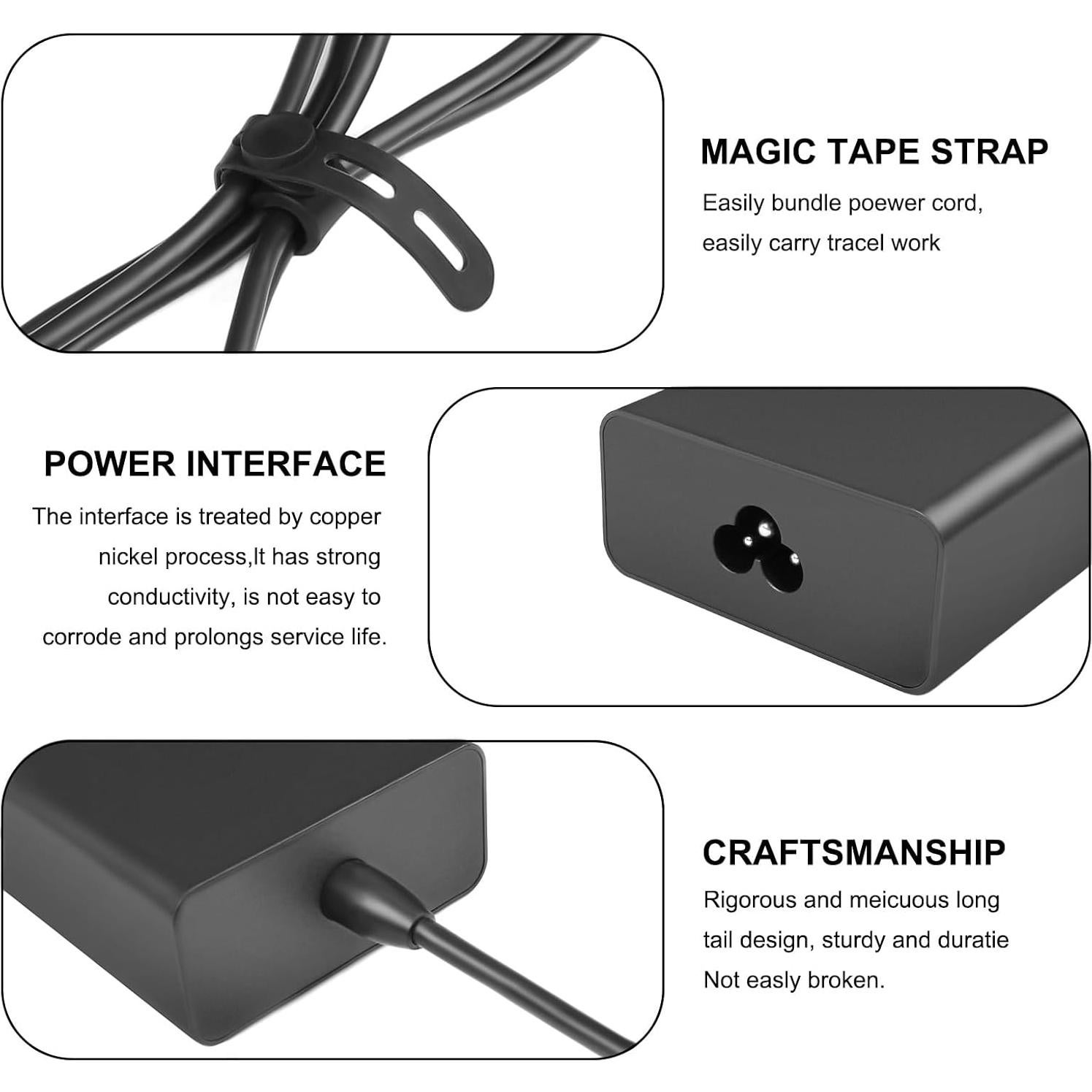 MAGIC TAPE STRAP

Easily bundle poewer cord, easily carry tracel work

POWER INTERFACE

The interface is treated by copper nickel process,It has strong conductivity, is not easy to corrode and prolongs service life.

CRAFTSMANSHIP

Rigorous and meicuous long tail design, sturdy and duratie Not easly broken.