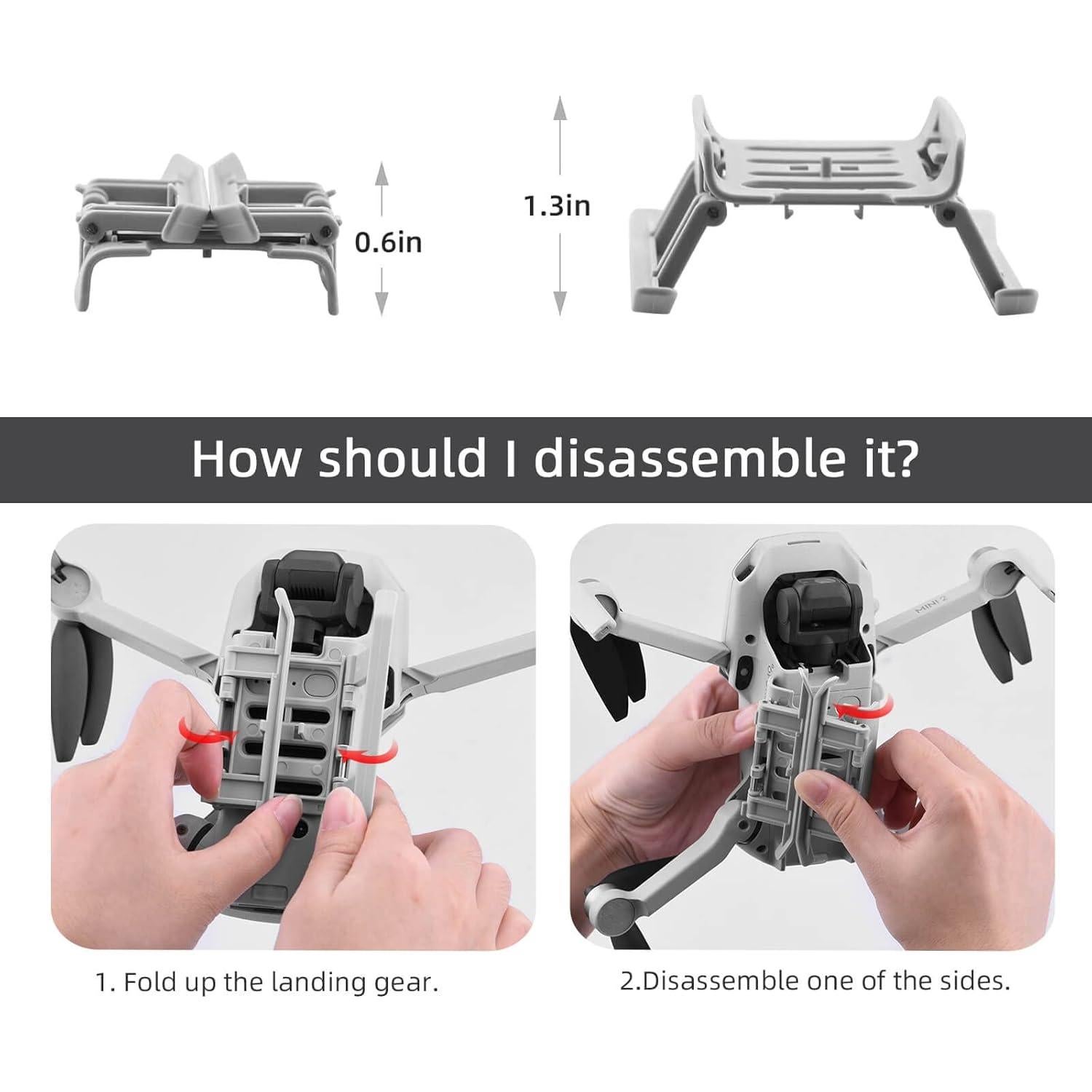 0.6in

1.3in

How should I disassemble it?

MINI 2

1. Fold up the landing gear.

2.Disassemble one of the sides.