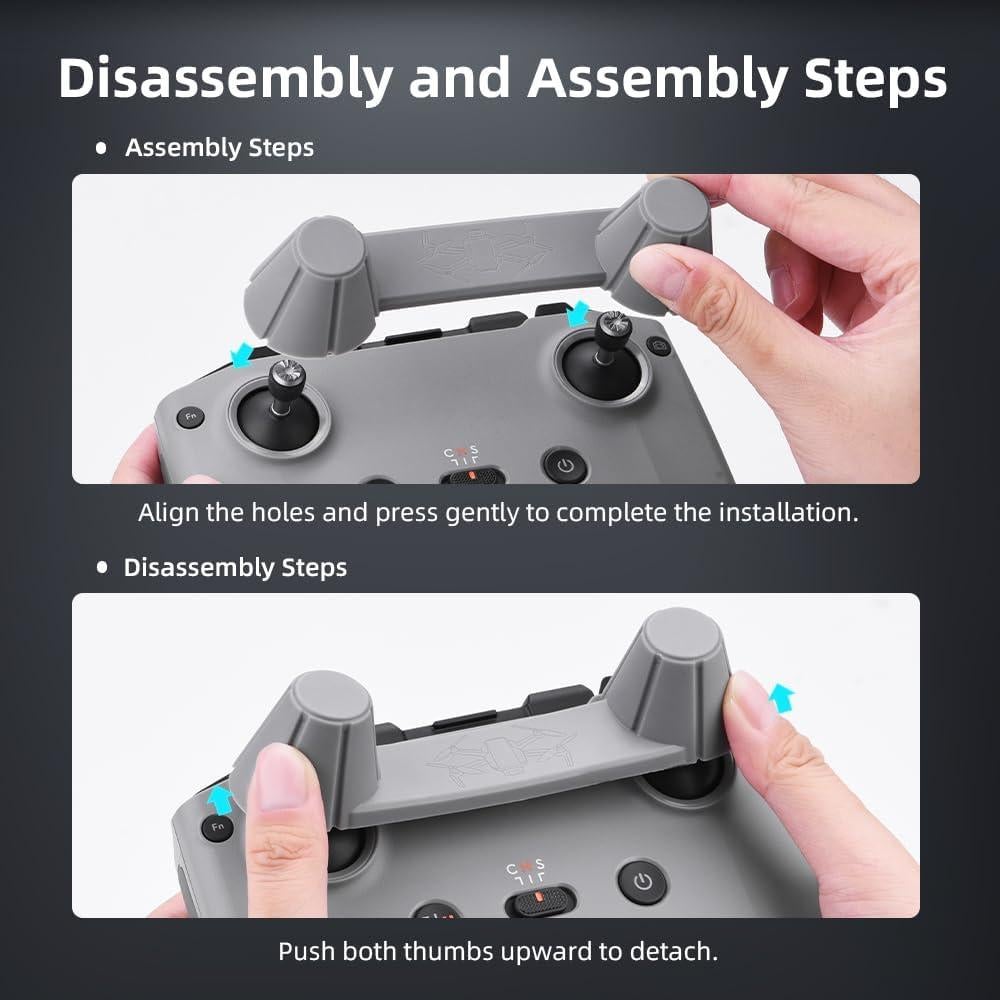 Disassembly and Assembly Steps

• Assembly Steps

Fn

C N S

Align the holes and press gently to complete the installation.

• Disassembly Steps

Fn

C N S

Push both thumbs upward to detach.