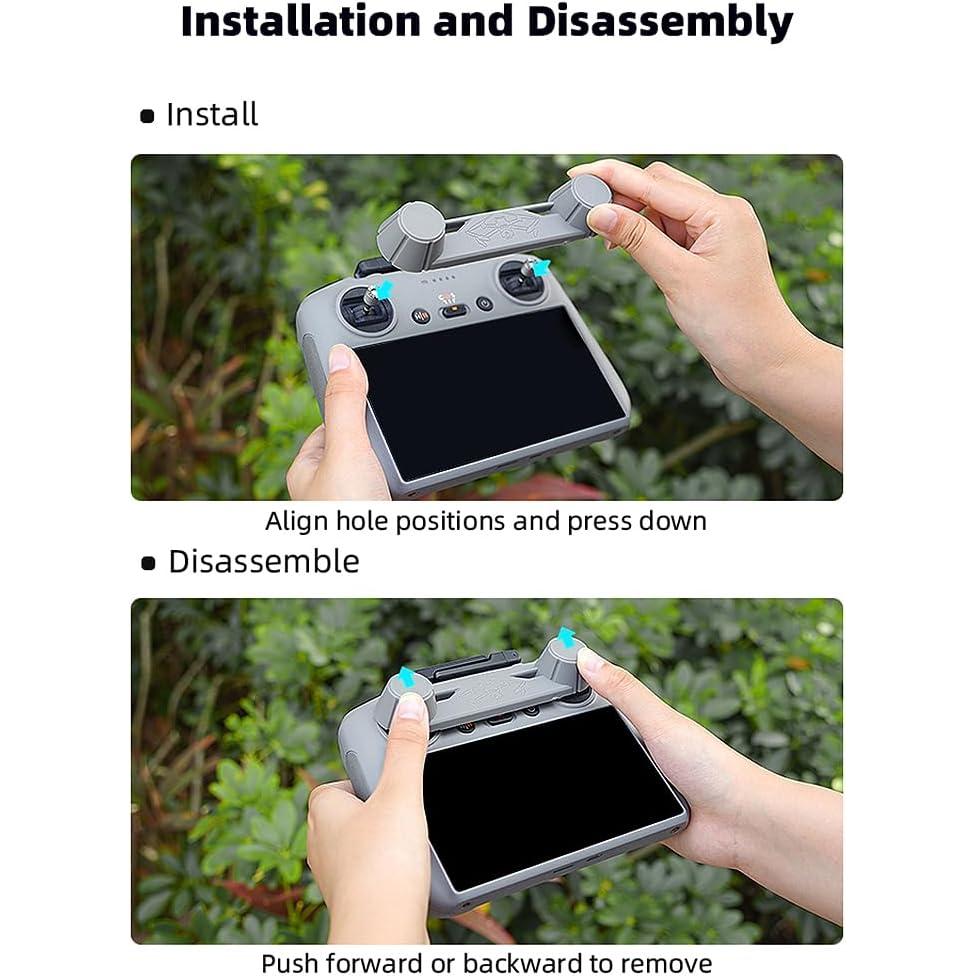 Installation and Disassembly

• Install

Align hole positions and press down

• Disassemble

Push forward or backward to remove