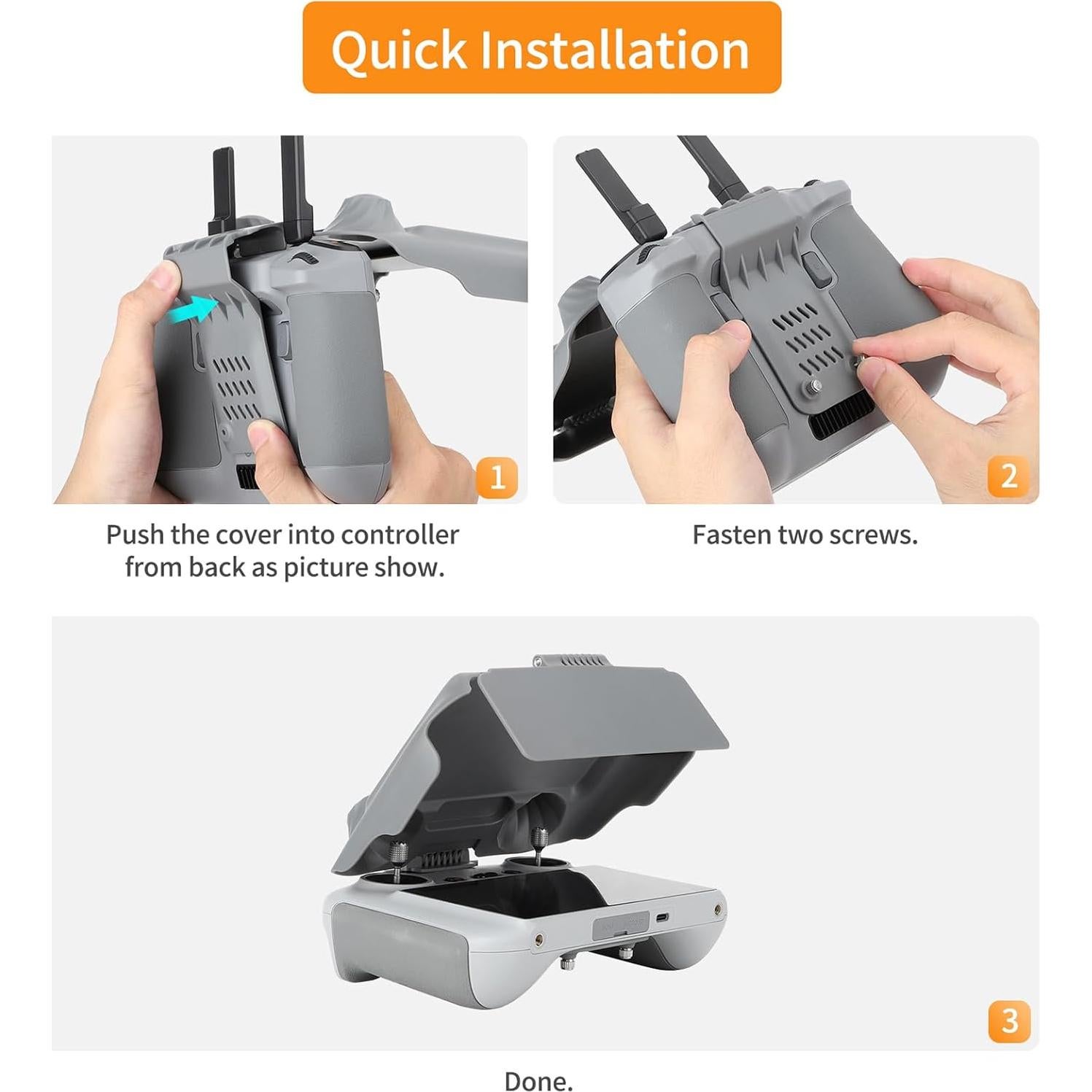 Quick Installation

1

Push the cover into controller from back as picture show.

2

Fasten two screws.

3

Done.