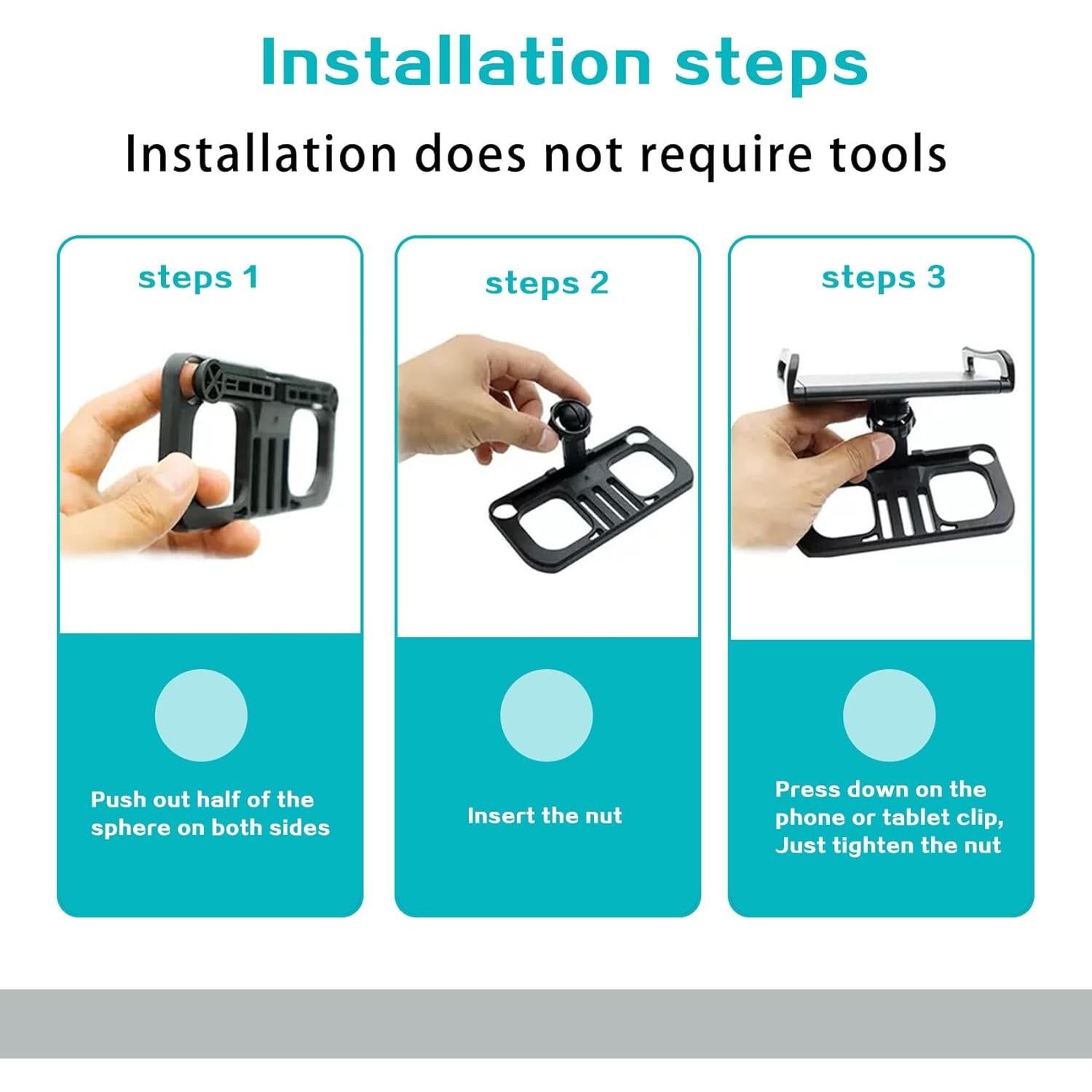 Installation steps

Installation does not require tools

steps 1

Push out half of the sphere on both sides

steps 2

Insert the nut

steps 3

Press down on the phone or tablet clip, Just tighten the nut