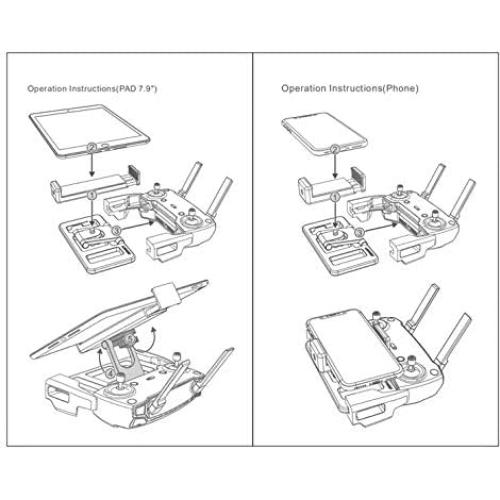 Operation Instructions(PAD 7.9")

2

1

3

5

4

Operation Instructions(Phone)

2

1

3