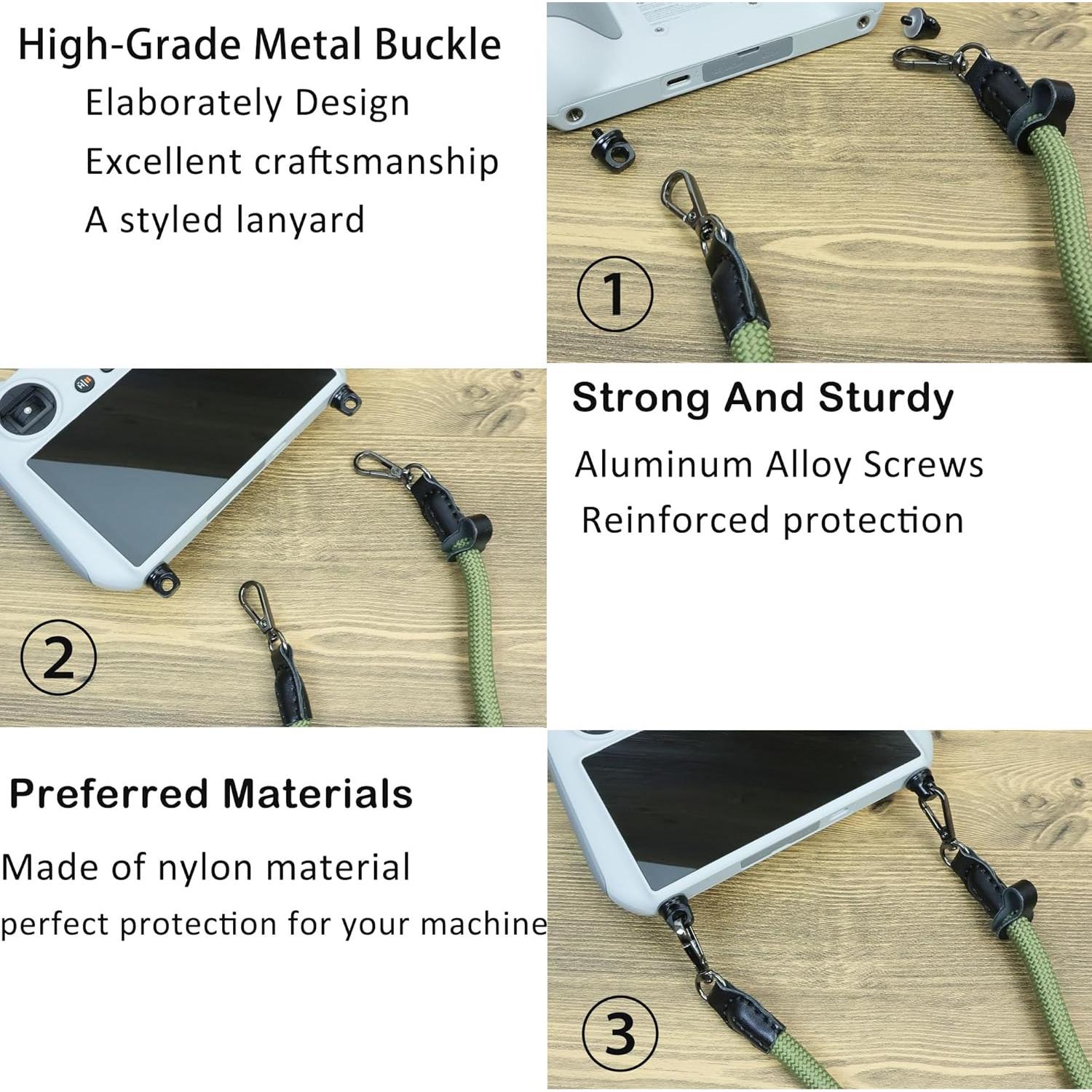 High-Grade Metal Buckle
Elaborately Design
Excellent craftsmanship
A styled lanyard

1

2

Strong And Sturdy
Aluminum Alloy Screws
Reinforced protection

Preferred Materials
Made of nylon material
perfect protection for your machine

3