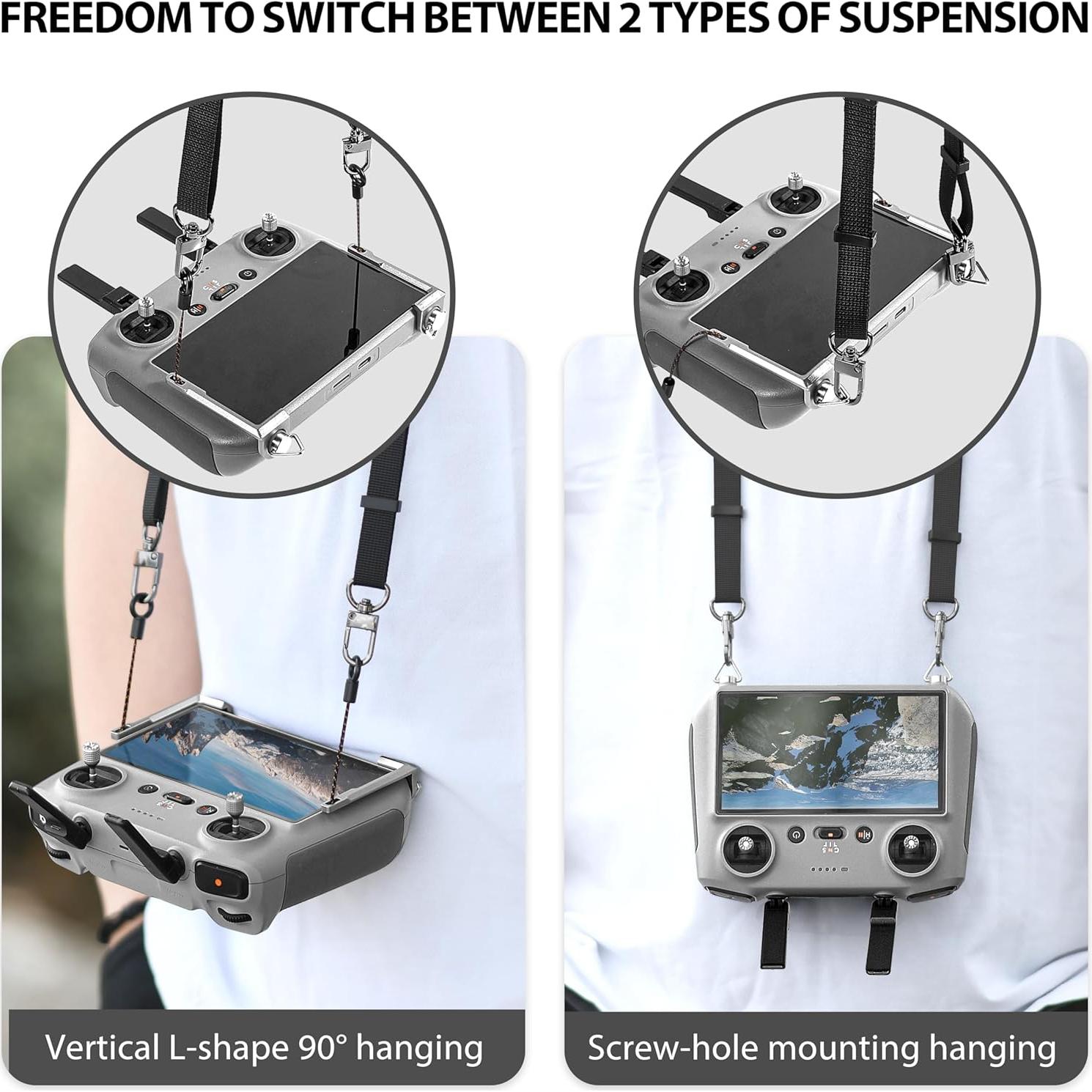 FREEDOM TO SWITCH BETWEEN 2 TYPES OF SUSPENSION

Vertical L-shape 90° hanging

Screw-hole mounting hanging