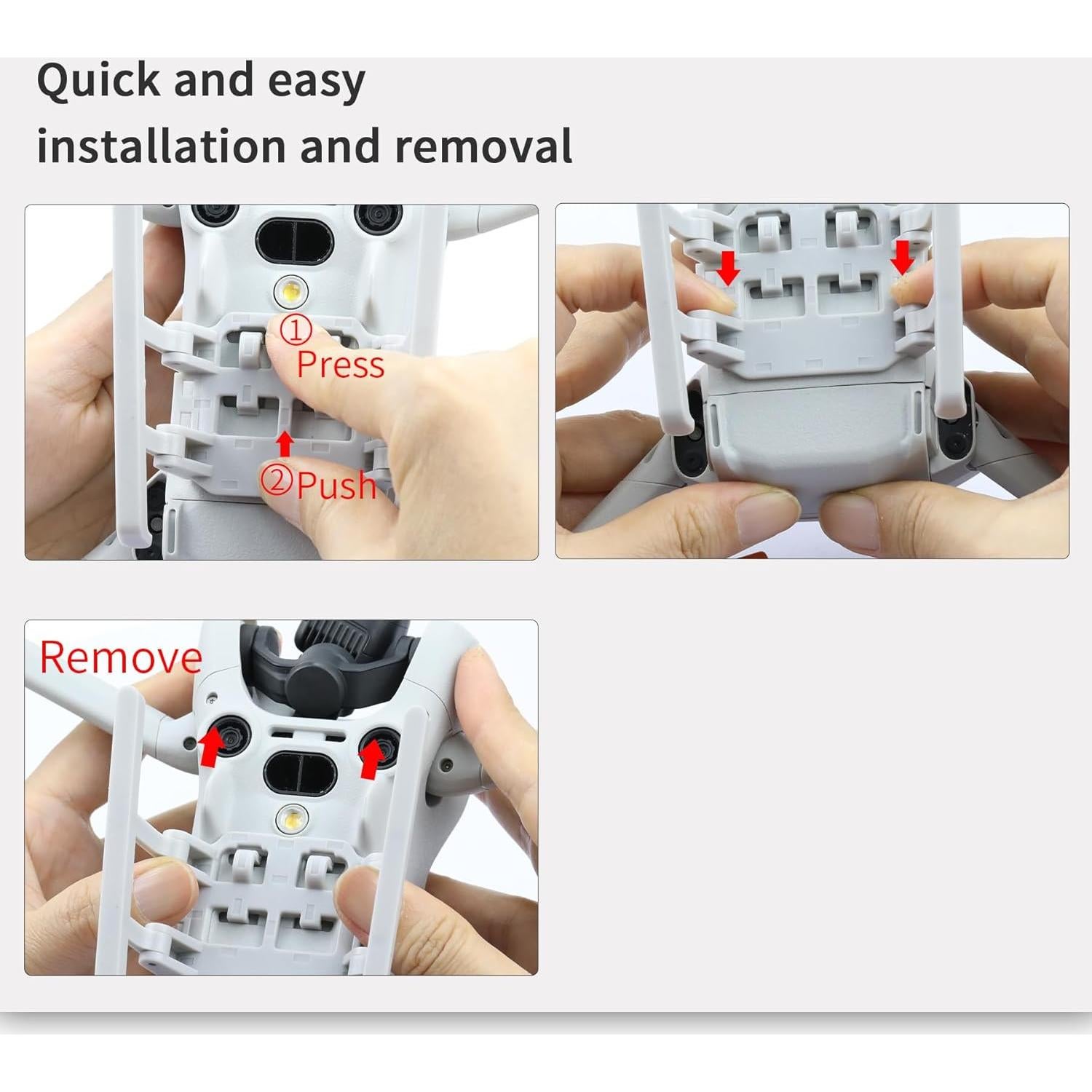 Quick and easy installation and removal

① Press

② Push

Remove