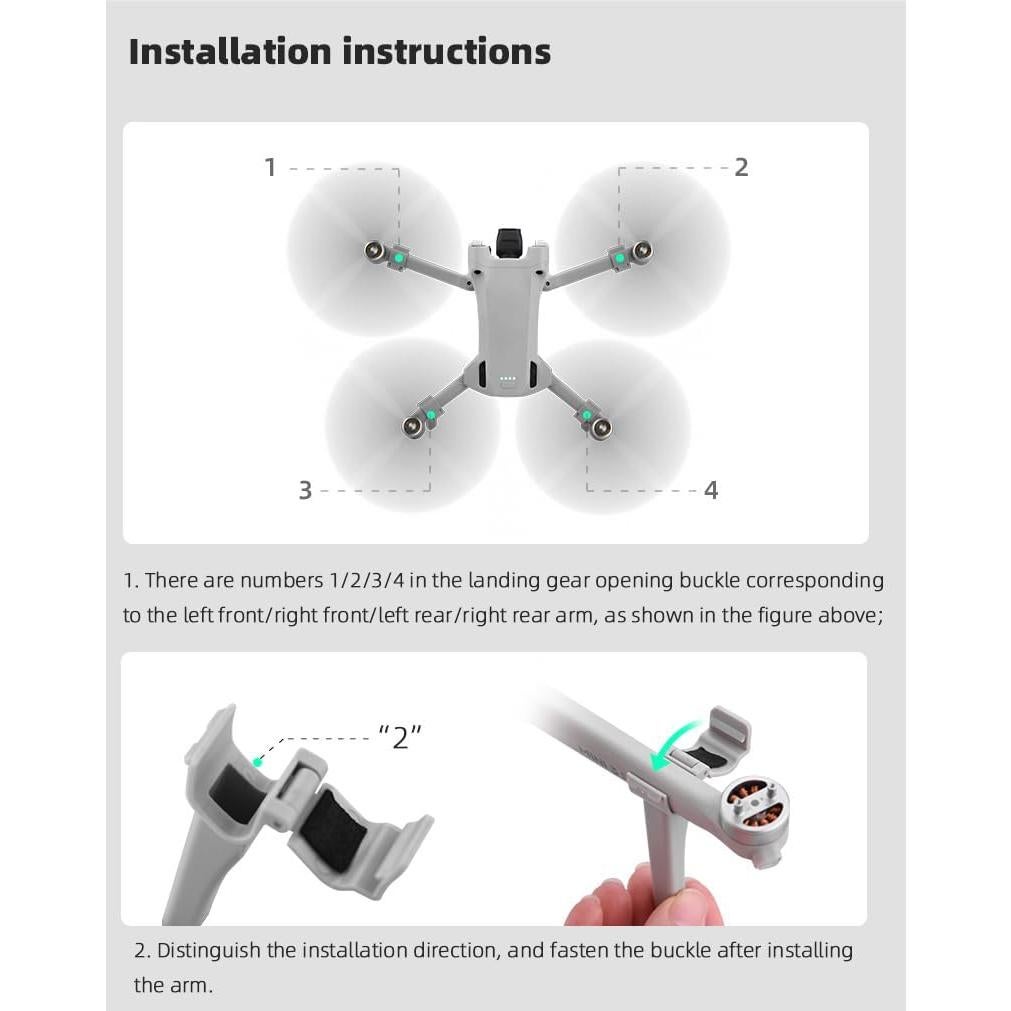 Installation instructions

1

2

3

4

1. There are numbers 1/2/3/4 in the landing gear opening buckle corresponding to the left front/right front/left rear/right rear arm, as shown in the figure above;

"2"

2. Distinguish the installation direction, and fasten the buckle after installing the arm.