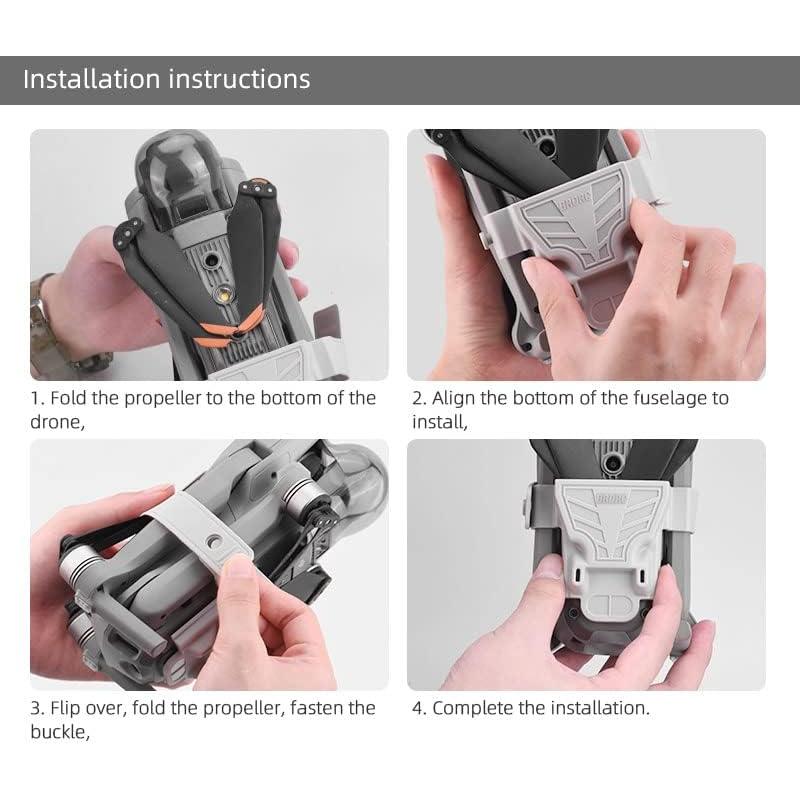 Installation instructions

DRONE

1. Fold the propeller to the bottom of the drone,

2. Align the bottom of the fuselage to install,

DRONE

3. Flip over, fold the propeller, fasten the buckle,

4. Complete the installation.