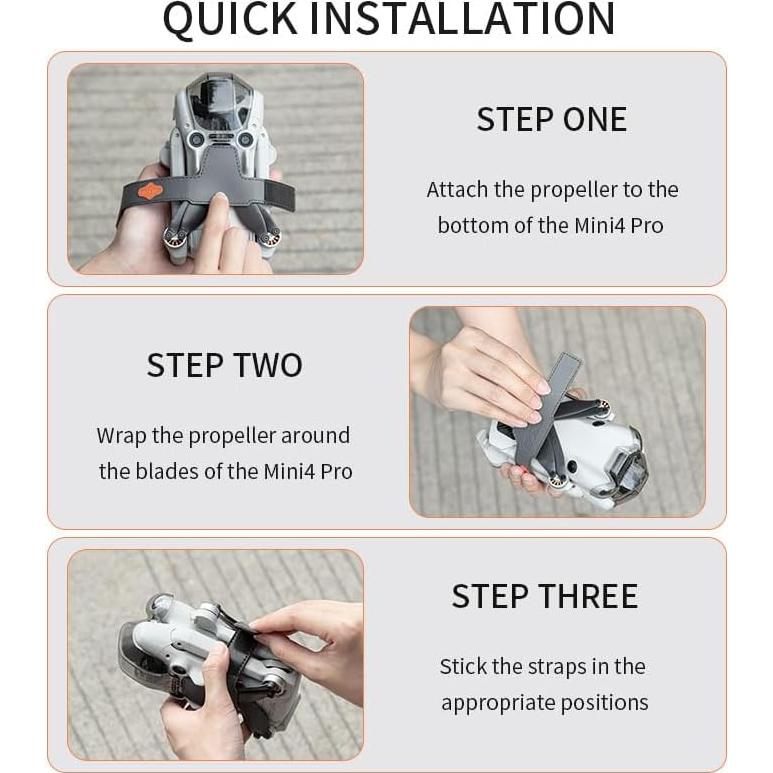 QUICK INSTALLATION

STEP ONE

Attach the propeller to the bottom of the Mini4 Pro

STEP TWO

Wrap the propeller around the blades of the Mini4 Pro

STEP THREE

Stick the straps in the appropriate positions