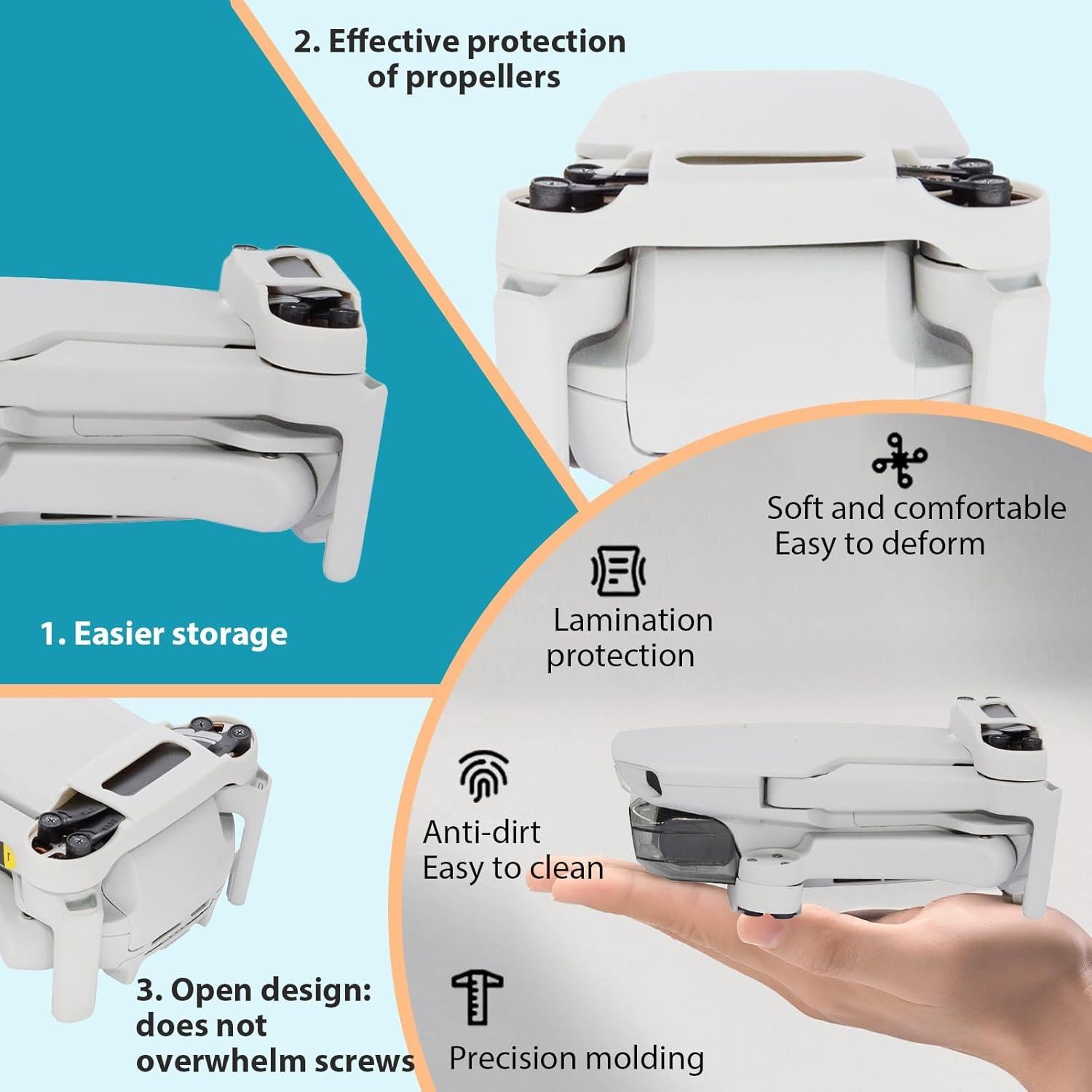 2. Effective protection of propellers

1. Easier storage

Soft and comfortable
Easy to deform

Lamination protection

Anti-dirt
Easy to clean

3. Open design: does not overwhelm screws

Precision molding