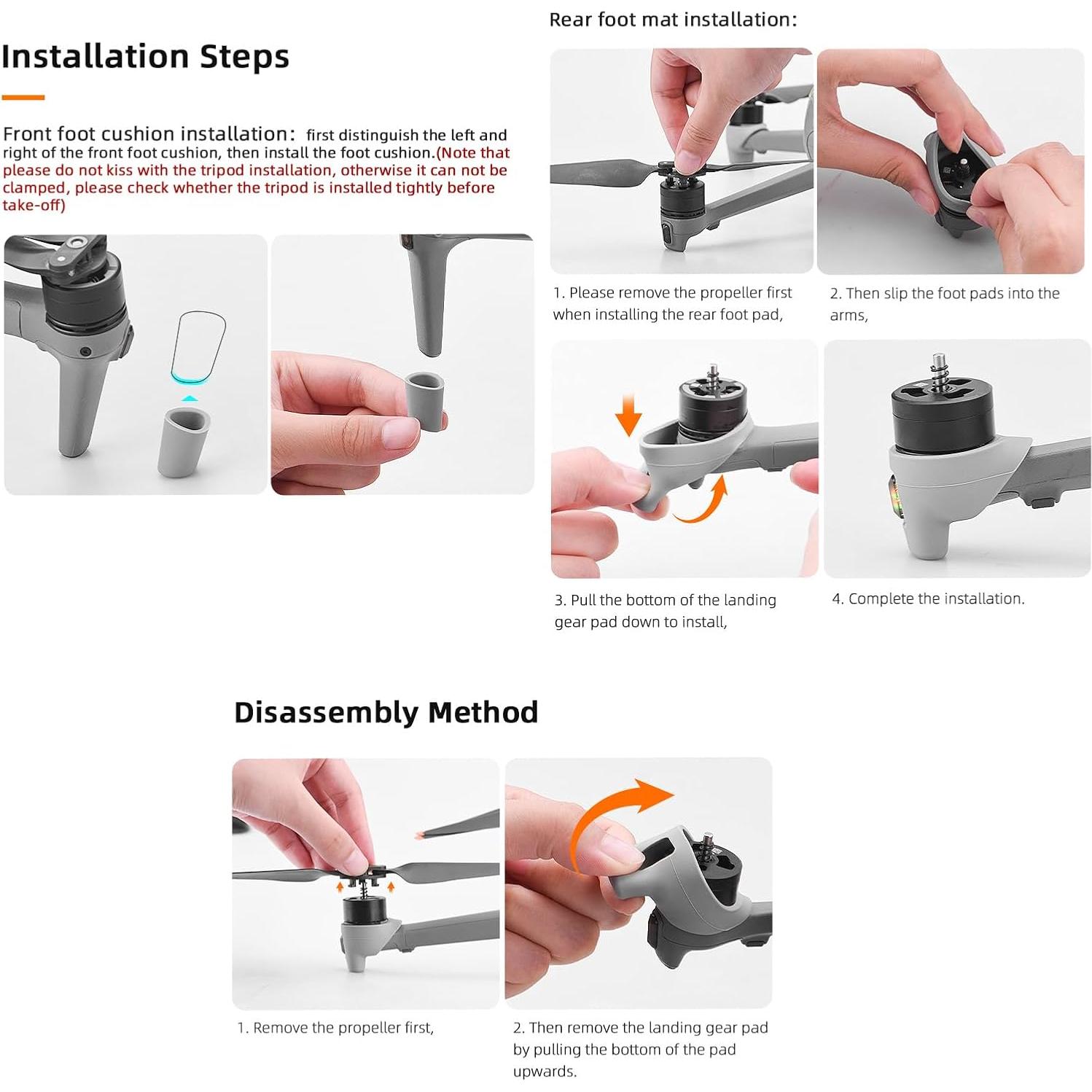 Installation Steps

Front foot cushion installation: first distinguish the left and right of the front foot cushion, then install the foot cushion.(Note that please do not kiss with the tripod installation, otherwise it can not be clamped, please check whether the tripod is installed tightly before take-off)

Rear foot mat installation:

1. Please remove the propeller first when installing the rear foot pad,

2. Then slip the foot pads into the arms,

3. Pull the bottom of the landing gear pad down to install,

4. Complete the installation.

Disassembly Method

1. Remove the propeller first,

2. Then remove the landing gear pad by pulling the bottom of the pad upwards.