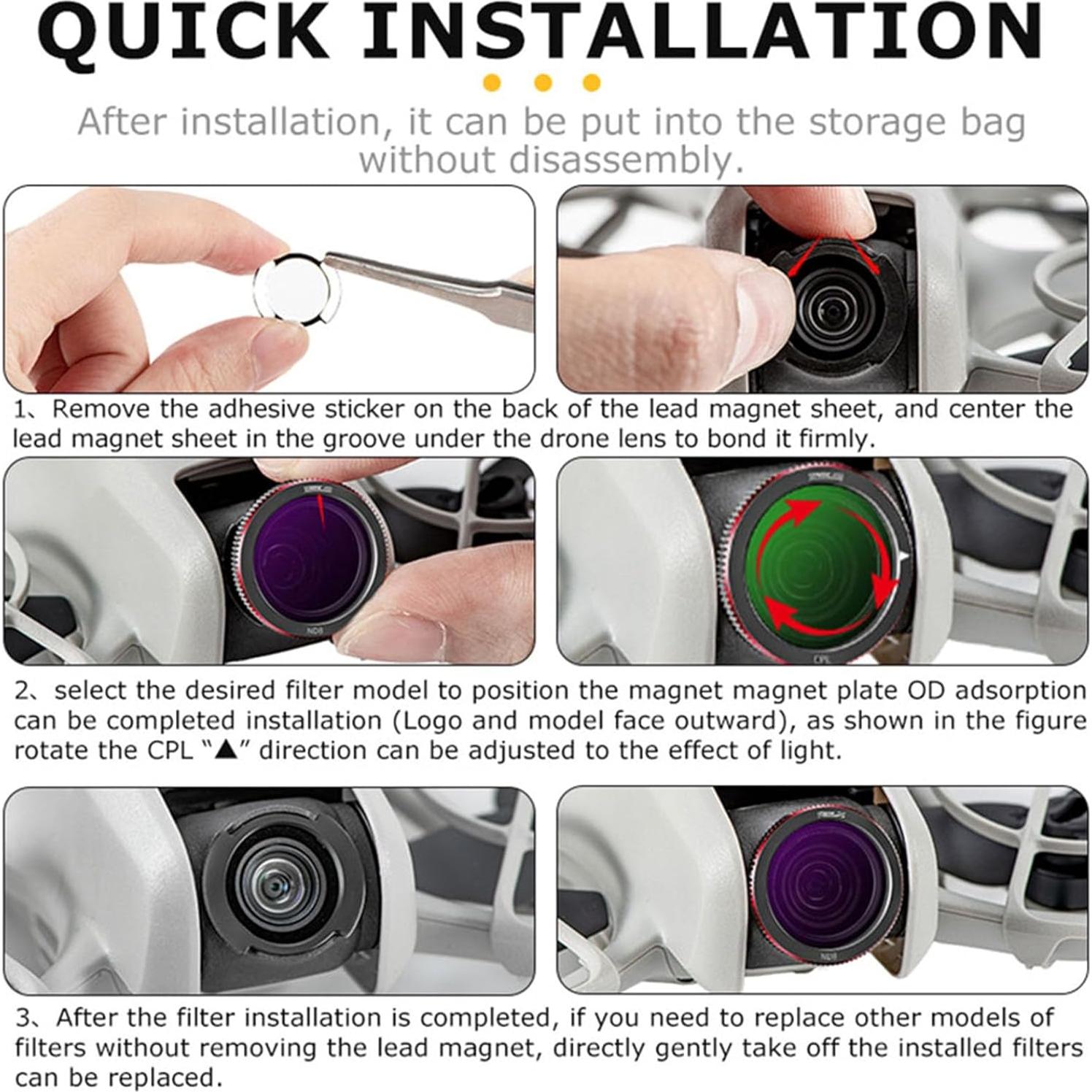 QUICK INSTALLATION

After installation, it can be put into the storage bag without disassembly.

1、Remove the adhesive sticker on the back of the lead magnet sheet, and center the lead magnet sheet in the groove under the drone lens to bond it firmly.

ND8

CPL

2、select the desired filter model to position the magnet magnet plate OD adsorption can be completed installation (Logo and model face outward), as shown in the figure rotate the CPL "▲" direction can be adjusted to the effect of light.

ND8

3、After the filter installation is completed, if you need to replace other models of filters without removing the lead magnet, directly gently take off the installed filters can be replaced.