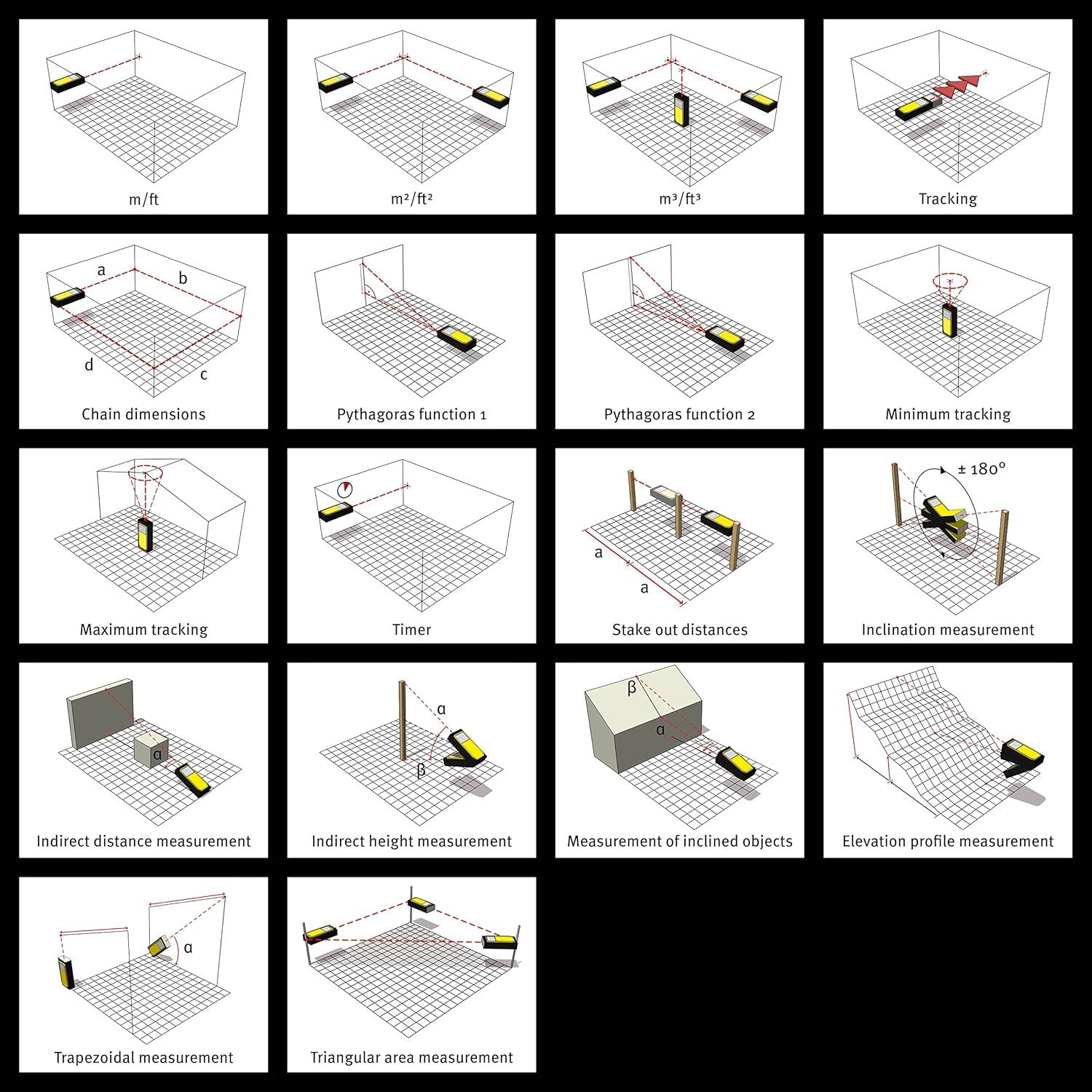 m/ft

m²/ft²

m³/ft³

Tracking

a
b
d
c
Chain dimensions

Pythagoras function 1

Pythagoras function 2

Minimum tracking

Maximum tracking

Timer

a
a
Stake out distances

± 180°
Inclination measurement

α
Indirect distance measurement

α
β
Indirect height measurement

β
α
Measurement of inclined objects

Elevation profile measurement

α
Trapezoidal measurement

Triangular area measurement