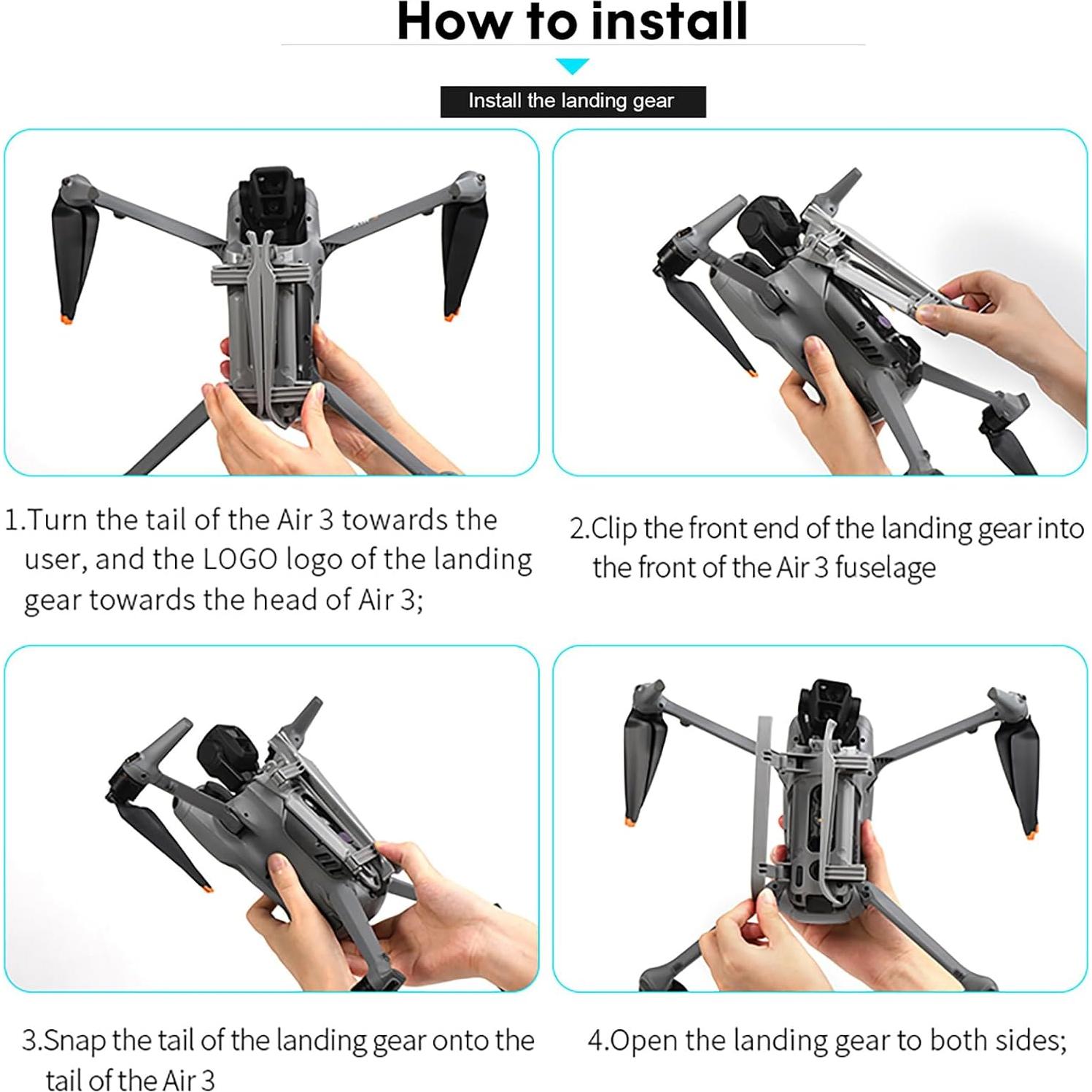 How to install

Install the landing gear

1.Turn the tail of the Air 3 towards the user, and the LOGO logo of the landing gear towards the head of Air 3;

2.Clip the front end of the landing gear into the front of the Air 3 fuselage

3.Snap the tail of the landing gear onto the tail of the Air 3

4.Open the landing gear to both sides;