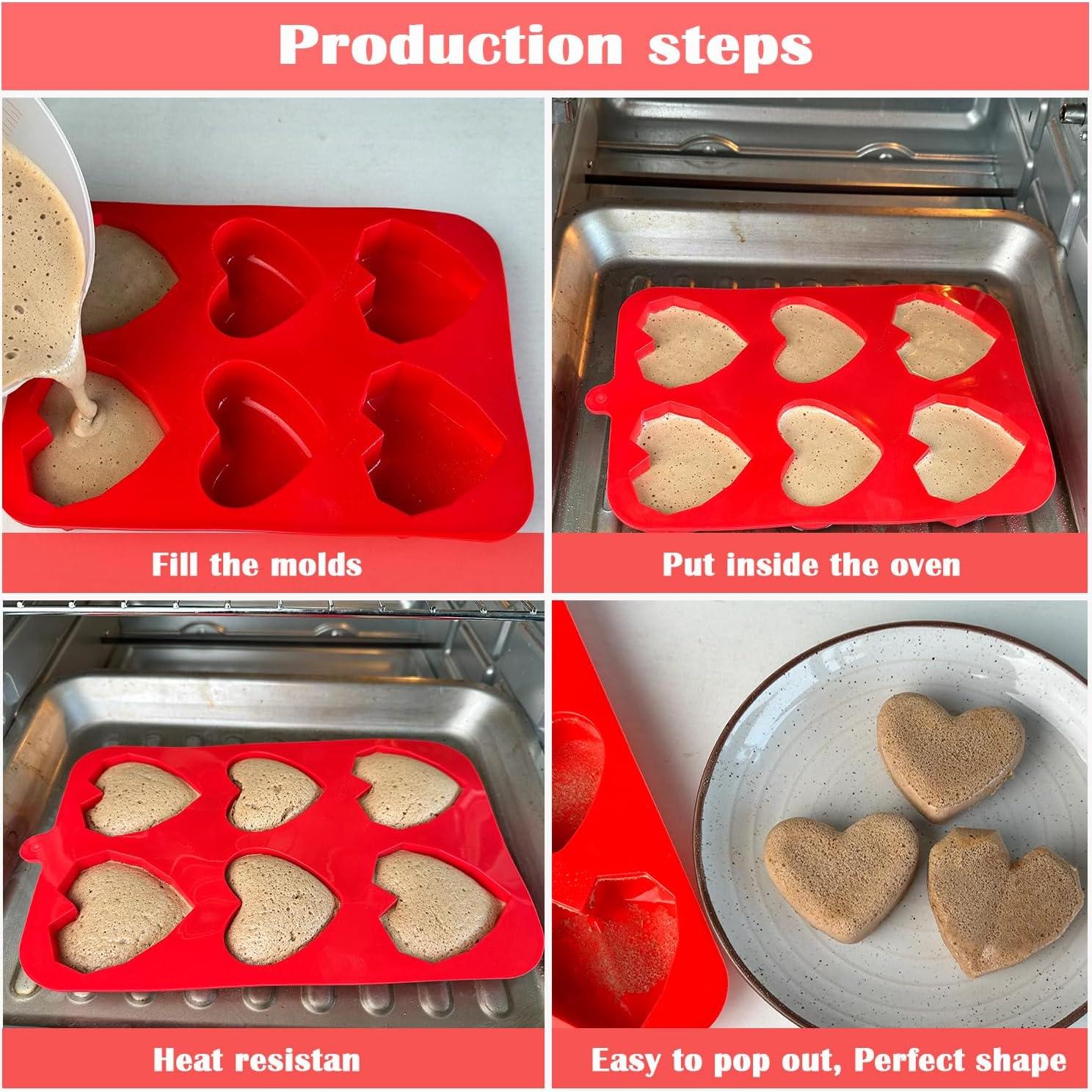 Production steps

Fill the molds

Put inside the oven

Heat resistan

Easy to pop out, Perfect shape