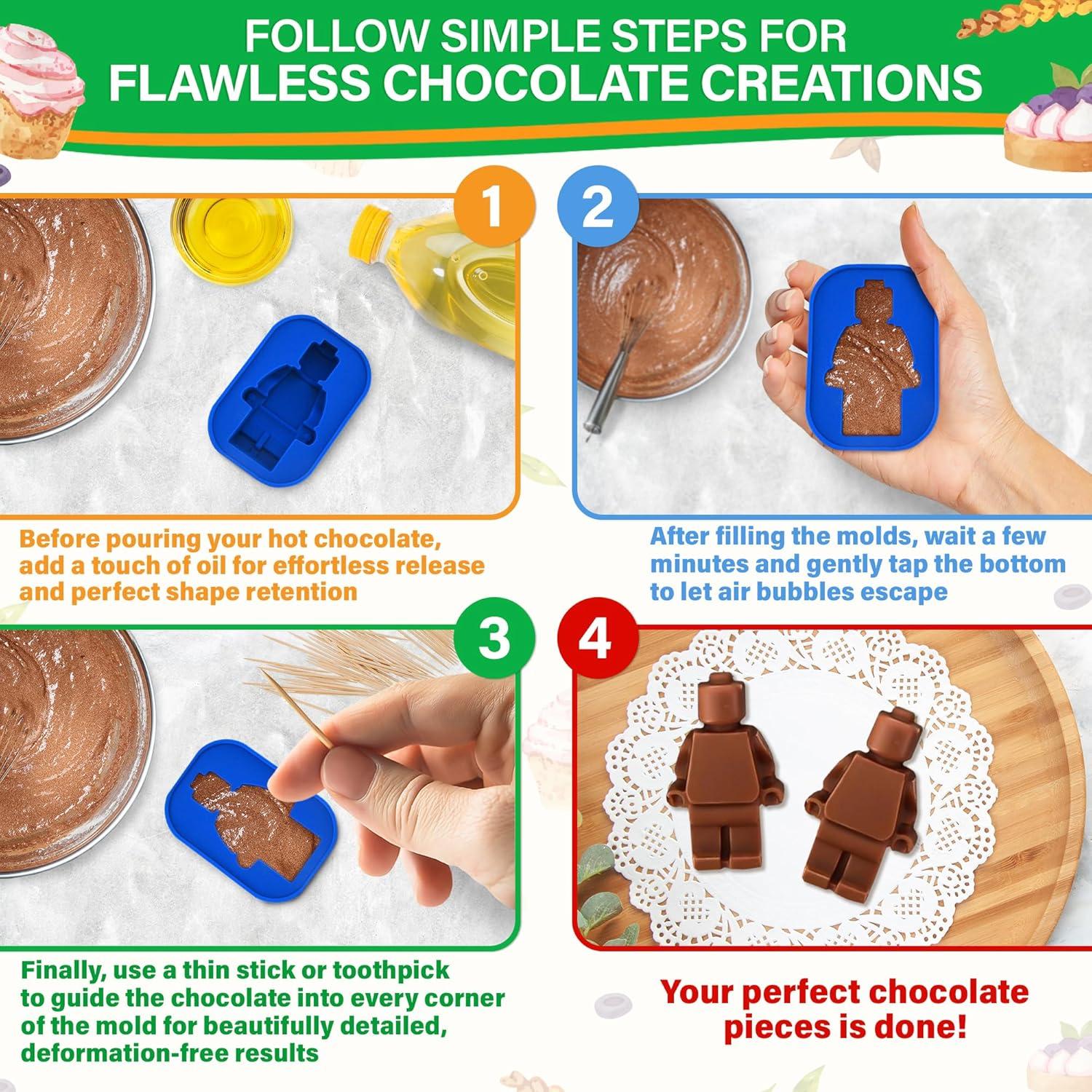 FOLLOW SIMPLE STEPS FOR FLAWLESS CHOCOLATE CREATIONS

1

Before pouring your hot chocolate, add a touch of oil for effortless release and perfect shape retention

2

After filling the molds, wait a few minutes and gently tap the bottom to let air bubbles escape

3

Finally, use a thin stick or toothpick to guide the chocolate into every corner of the mold for beautifully detailed, deformation-free results

4

Your perfect chocolate pieces is done!