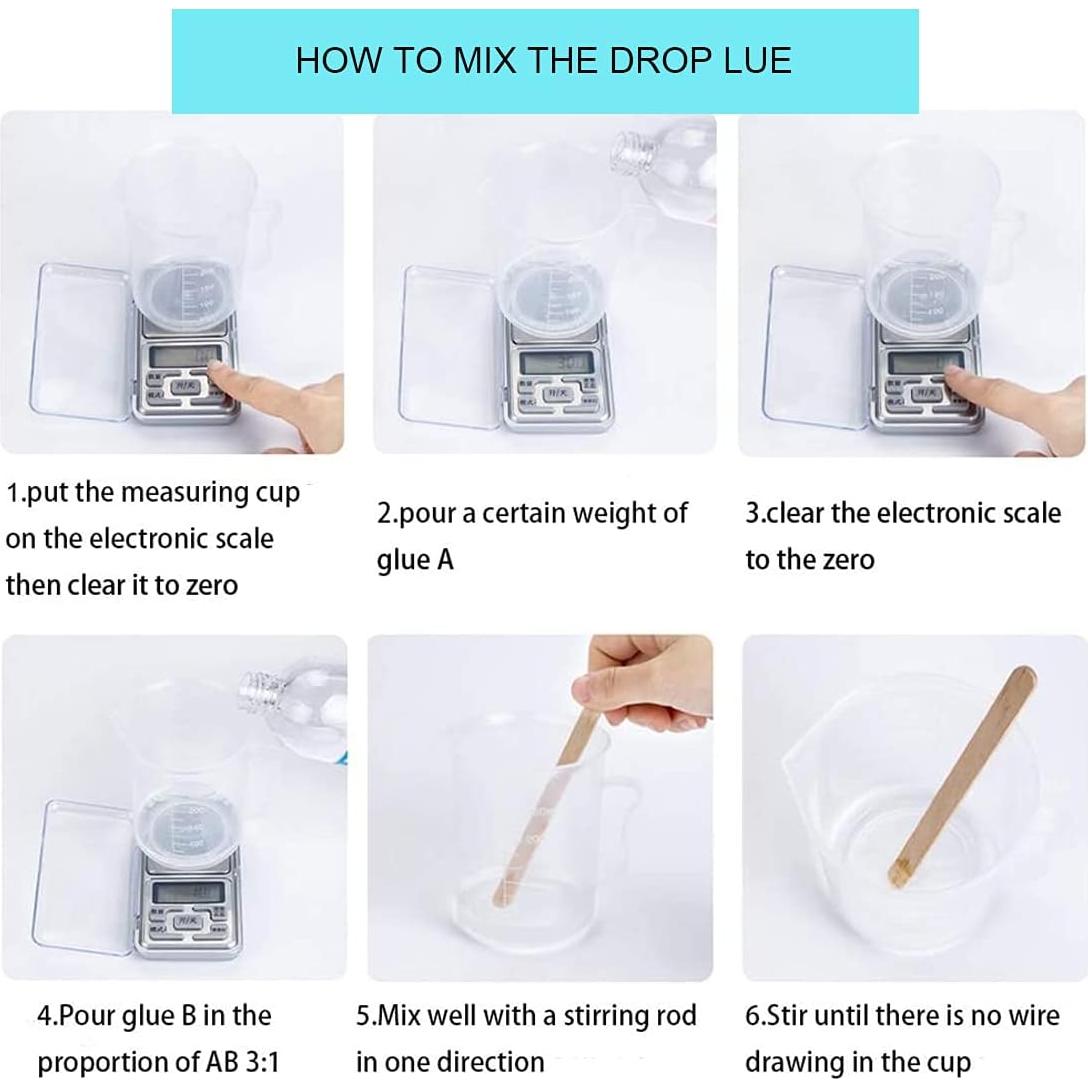 HOW TO MIX THE DROP LUE

1.put the measuring cup on the electronic scale then clear it to zero

2.pour a certain weight of glue A

3.clear the electronic scale to the zero

4.Pour glue B in the proportion of AB 3:1

5.Mix well with a stirring rod in one direction

6.Stir until there is no wire drawing in the cup