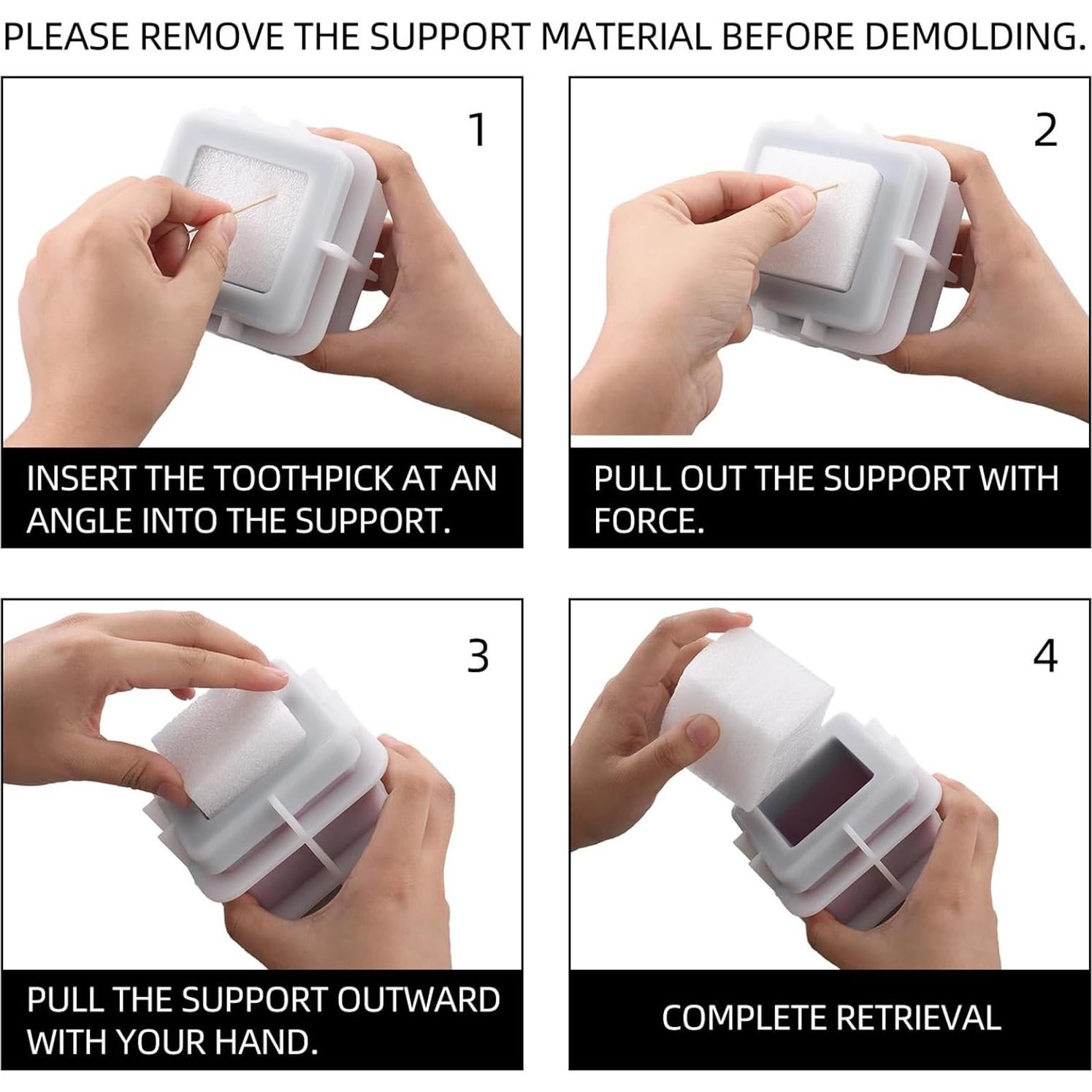 PLEASE REMOVE THE SUPPORT MATERIAL BEFORE DEMOLDING.

1

INSERT THE TOOTHPICK AT AN ANGLE INTO THE SUPPORT.

2

PULL OUT THE SUPPORT WITH FORCE.

3

PULL THE SUPPORT OUTWARD WITH YOUR HAND.

4

COMPLETE RETRIEVAL