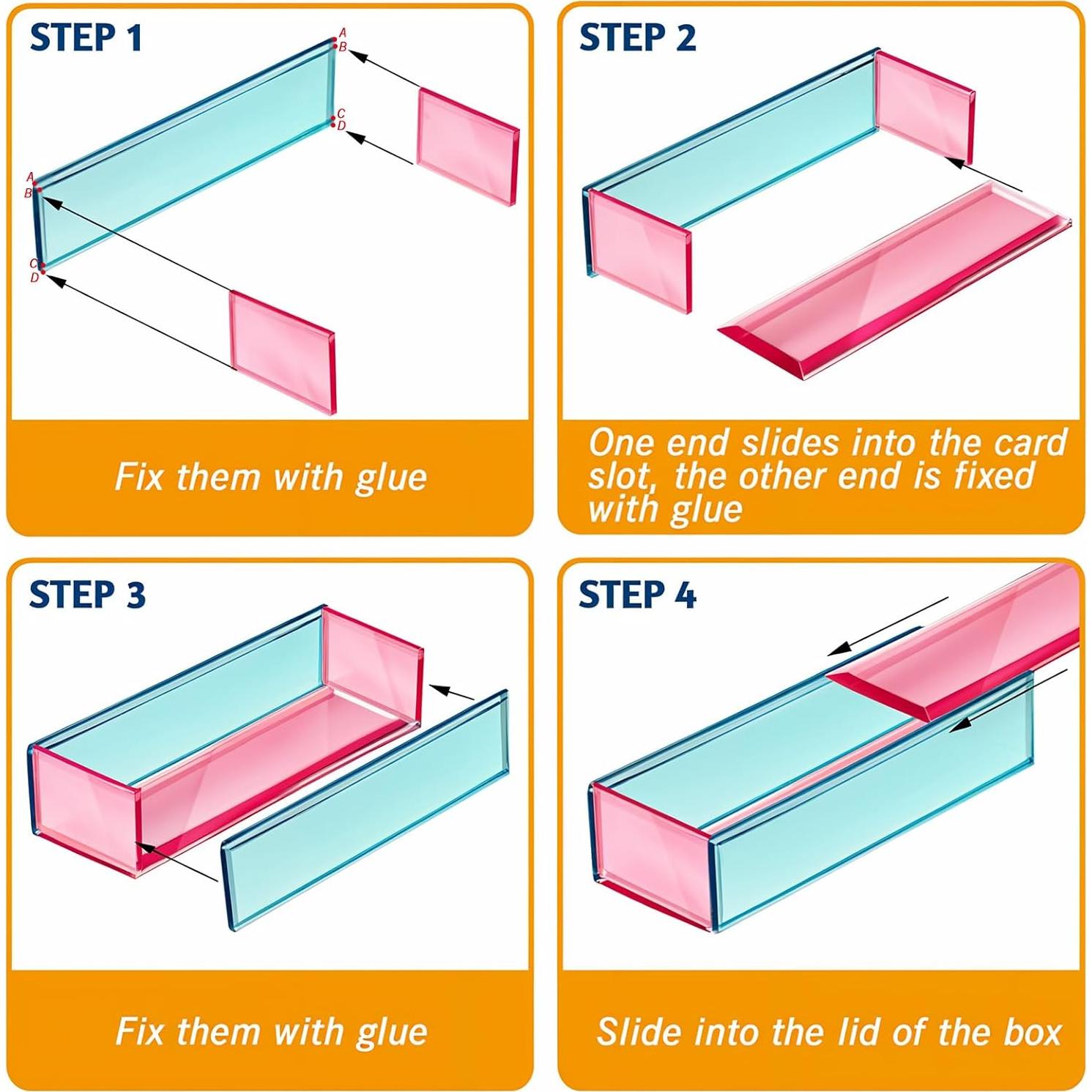 STEP 1

A
B
C
D
A
B
C
D

Fix them with glue

STEP 2

One end slides into the card slot, the other end is fixed with glue

STEP 3

Fix them with glue

STEP 4

Slide into the lid of the box