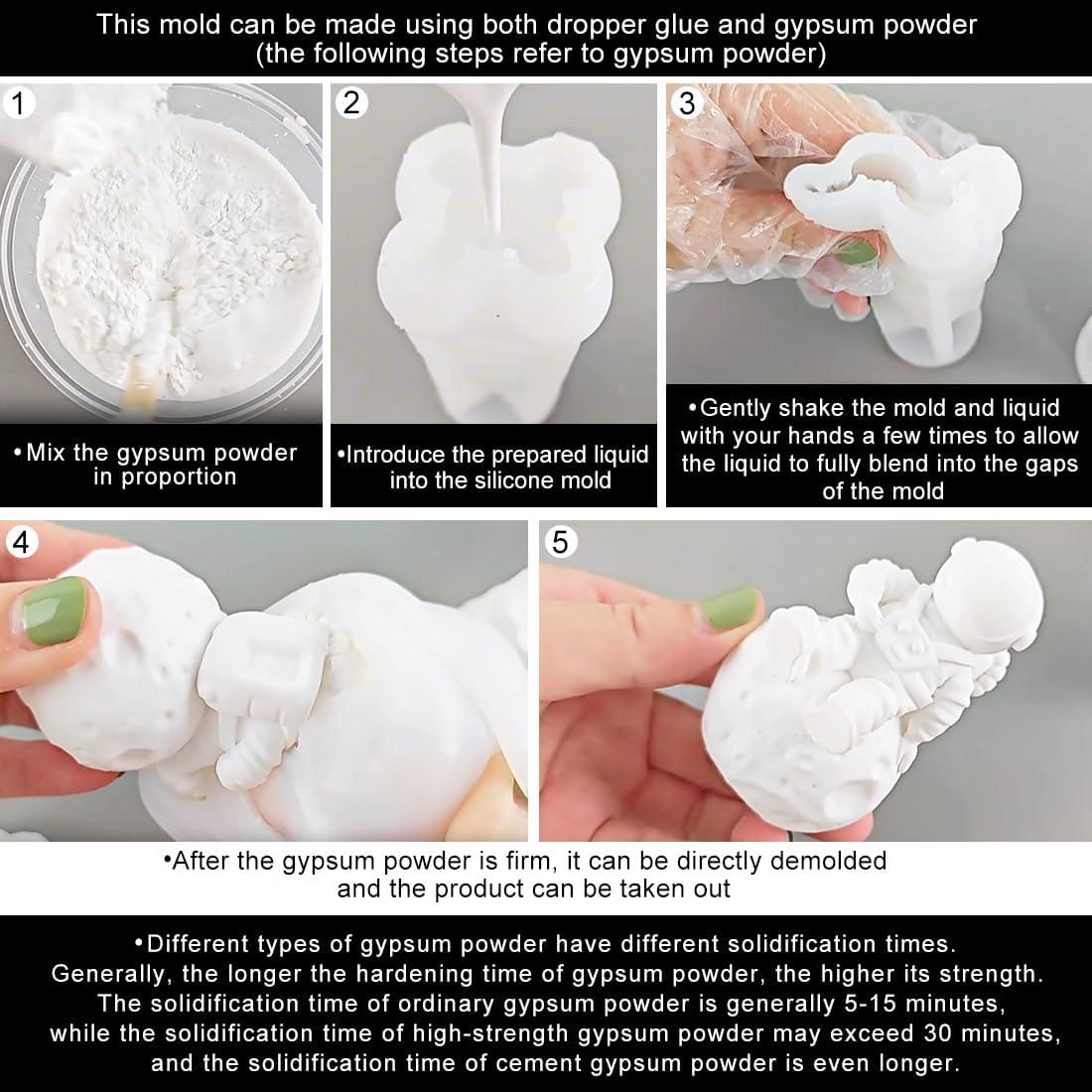 This mold can be made using both dropper glue and gypsum powder (the following steps refer to gypsum powder)

1

•Mix the gypsum powder in proportion

2

•Introduce the prepared liquid into the silicone mold

3

•Gently shake the mold and liquid with your hands a few times to allow the liquid to fully blend into the gaps of the mold

4

5

•After the gypsum powder is firm, it can be directly demolded and the product can be taken out

•Different types of gypsum powder have different solidification times. Generally, the longer the hardening time of gypsum powder, the higher its strength. The solidification time of ordinary gypsum powder is generally 5-15 minutes, while the solidification time of high-strength gypsum powder may exceed 30 minutes, and the solidification time of cement gypsum powder is even longer.