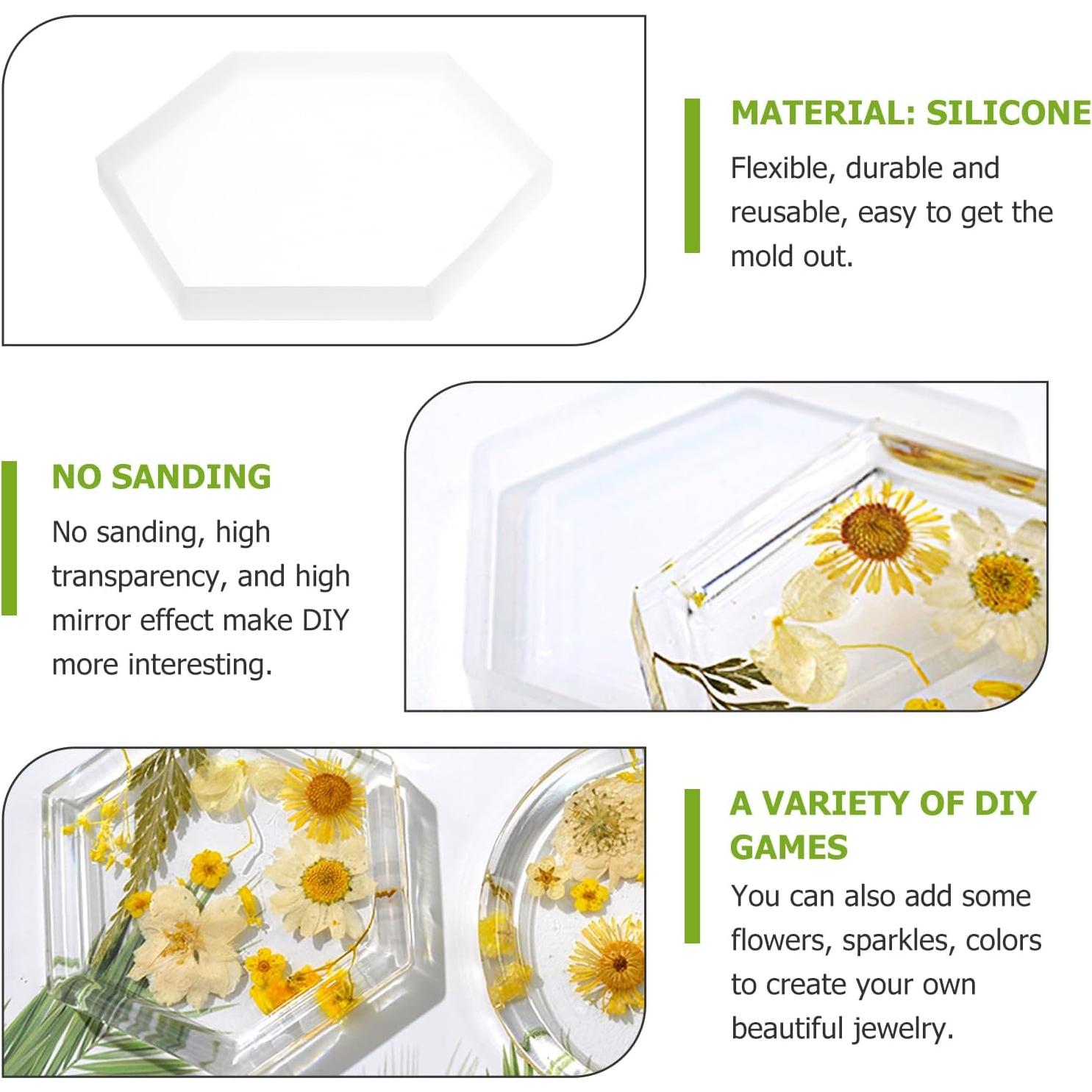 MATERIAL: SILICONE

Flexible, durable and reusable, easy to get the mold out.

NO SANDING

No sanding, high transparency, and high mirror effect make DIY more interesting.

A VARIETY OF DIY GAMES

You can also add some flowers, sparkles, colors to create your own beautiful jewelry.