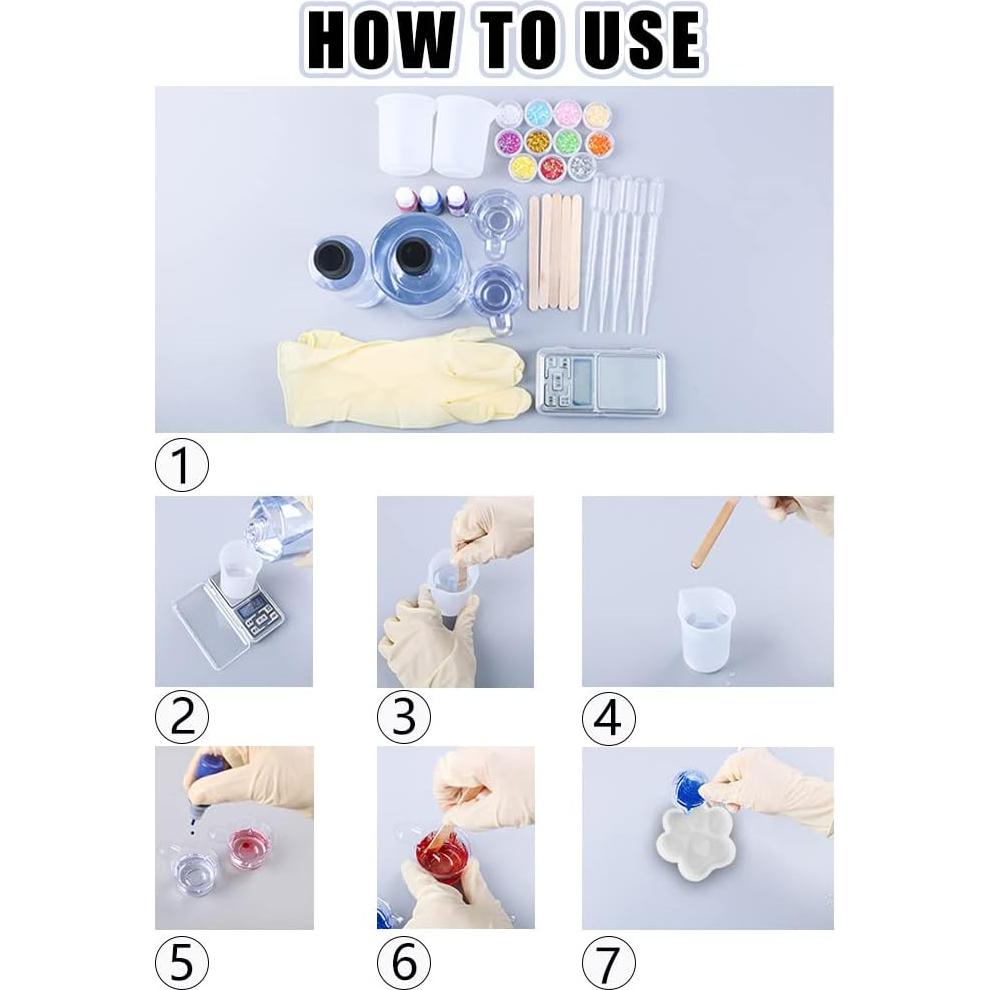 HOW TO USE

①

②

③

④

⑤

⑥

⑦