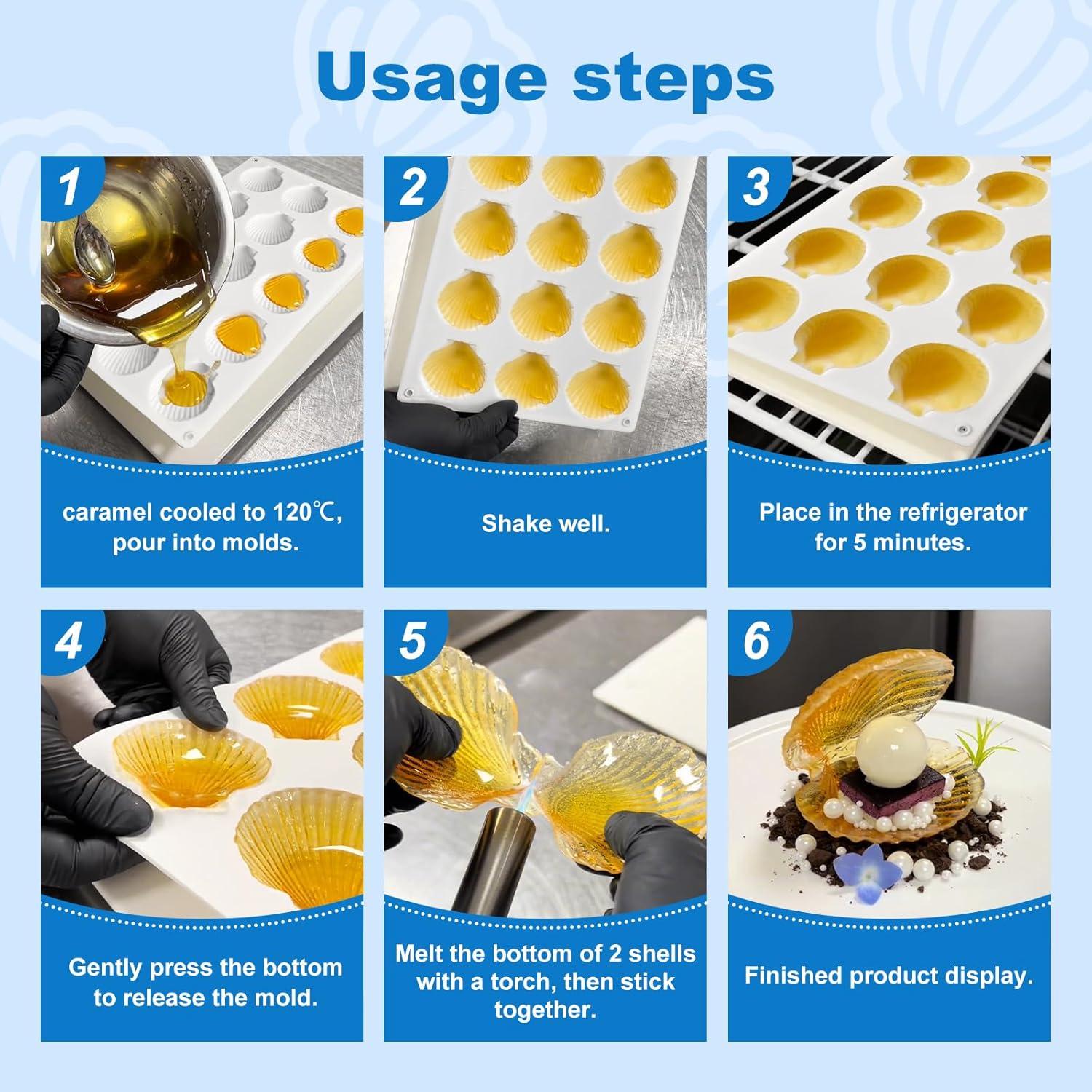 Usage steps

1

caramel cooled to 120℃, pour into molds.

2

Shake well.

3

Place in the refrigerator for 5 minutes.

4

Gently press the bottom to release the mold.

5

Melt the bottom of 2 shells with a torch, then stick together.

6

Finished product display.