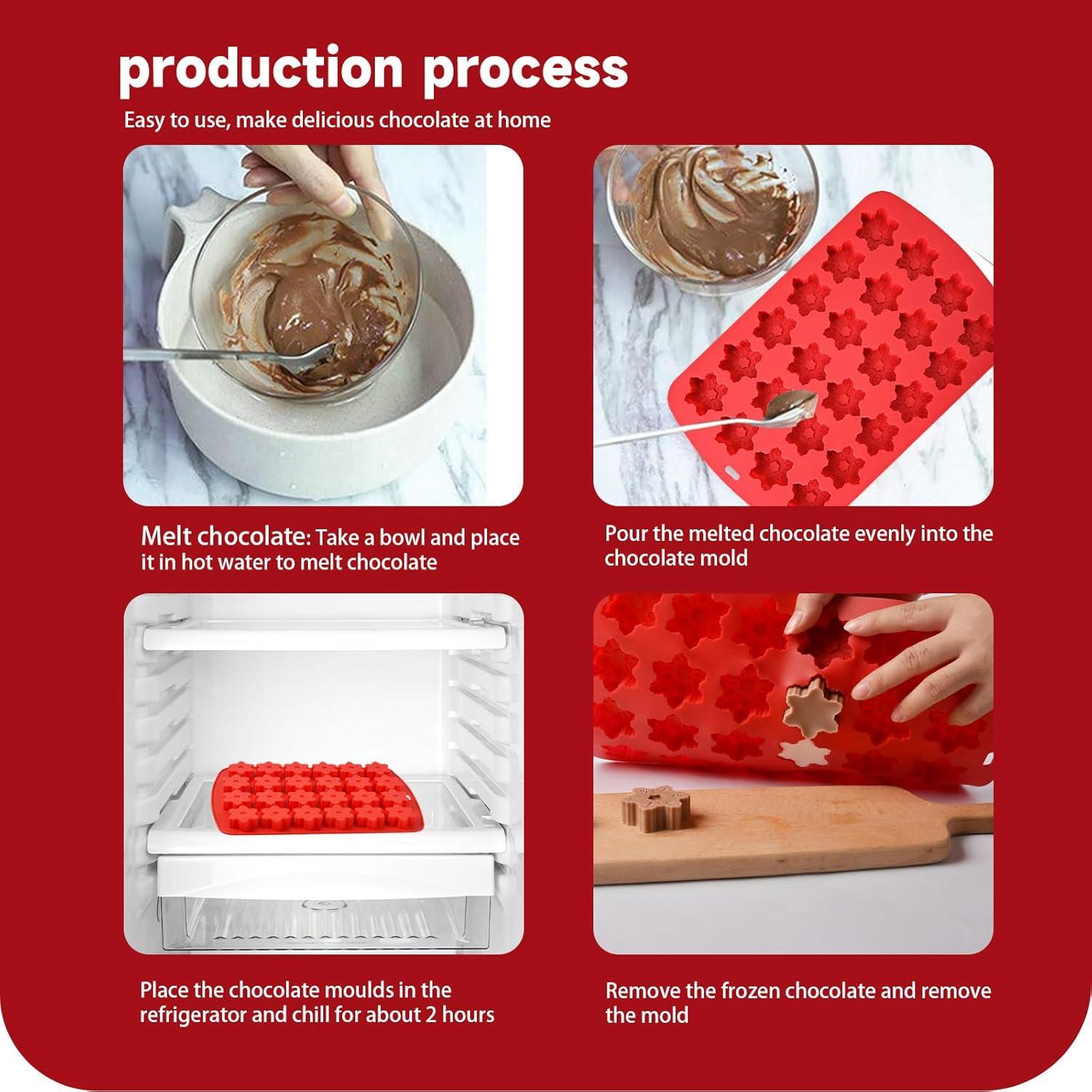 production process

Easy to use, make delicious chocolate at home

Melt chocolate: Take a bowl and place it in hot water to melt chocolate

Pour the melted chocolate evenly into the chocolate mold

Place the chocolate moulds in the refrigerator and chill for about 2 hours

Remove the frozen chocolate and remove the mold