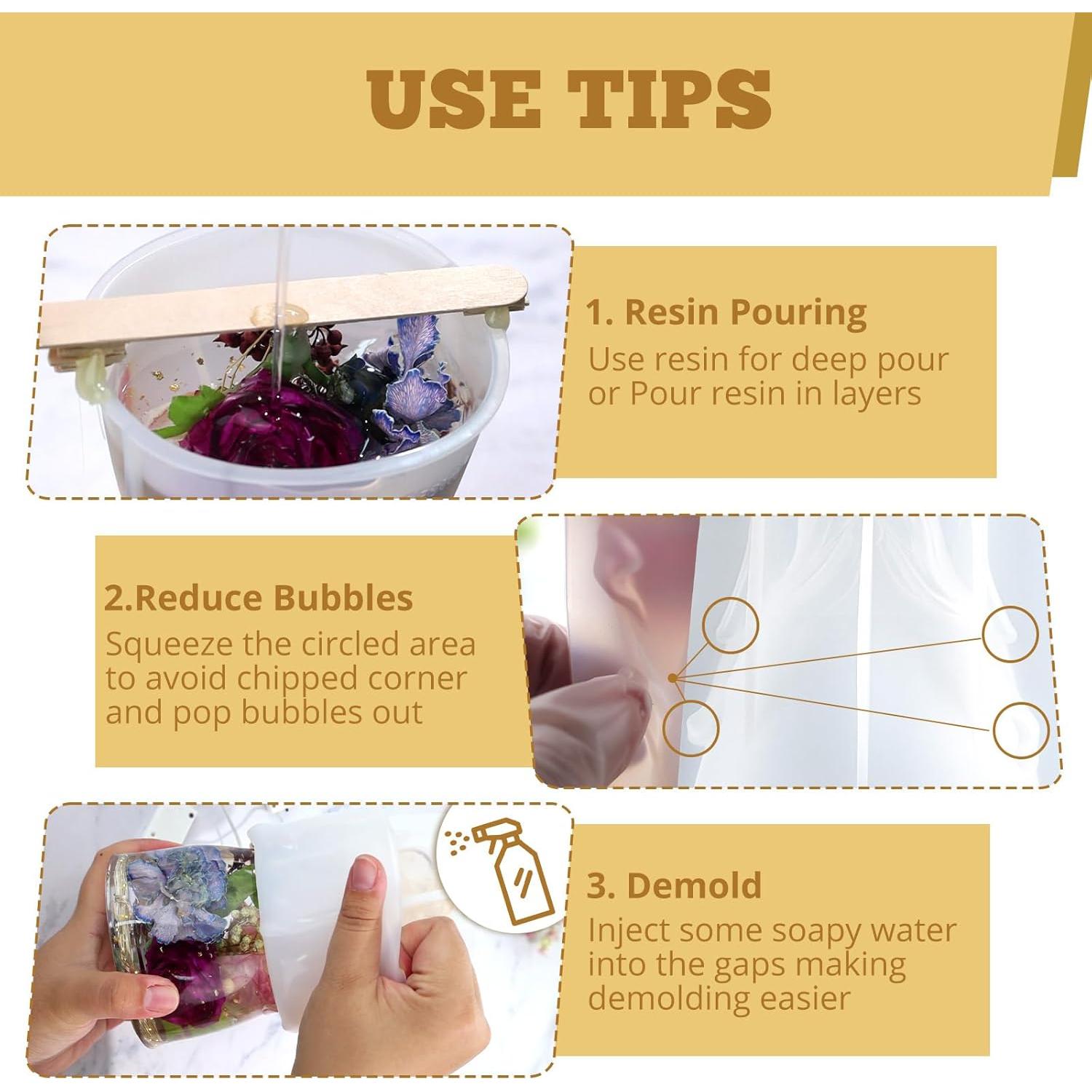 USE TIPS

1. Resin Pouring
Use resin for deep pour or Pour resin in layers

2.Reduce Bubbles
Squeeze the circled area to avoid chipped corner and pop bubbles out

3. Demold
Inject some soapy water into the gaps making demolding easier