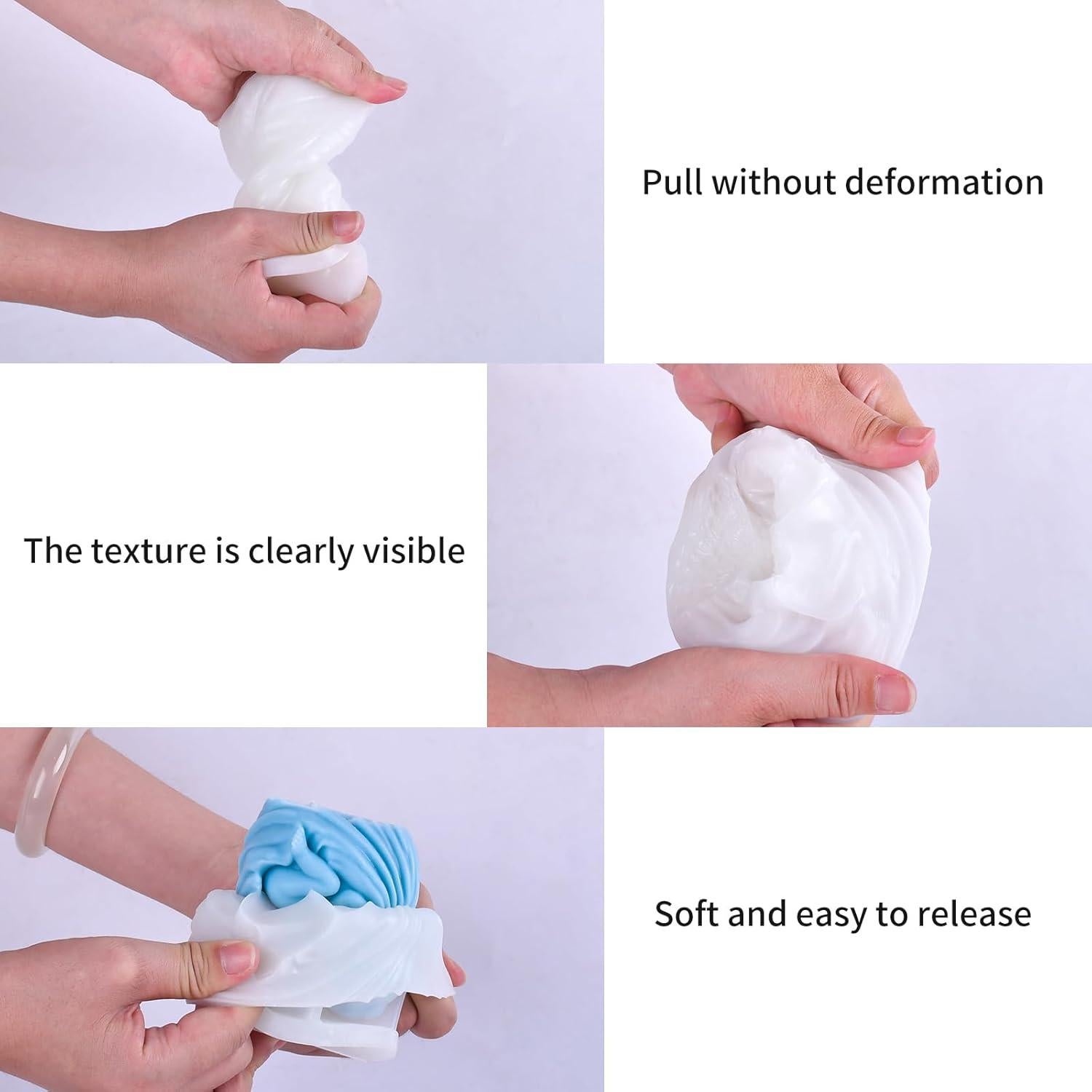 Pull without deformation

The texture is clearly visible

Soft and easy to release