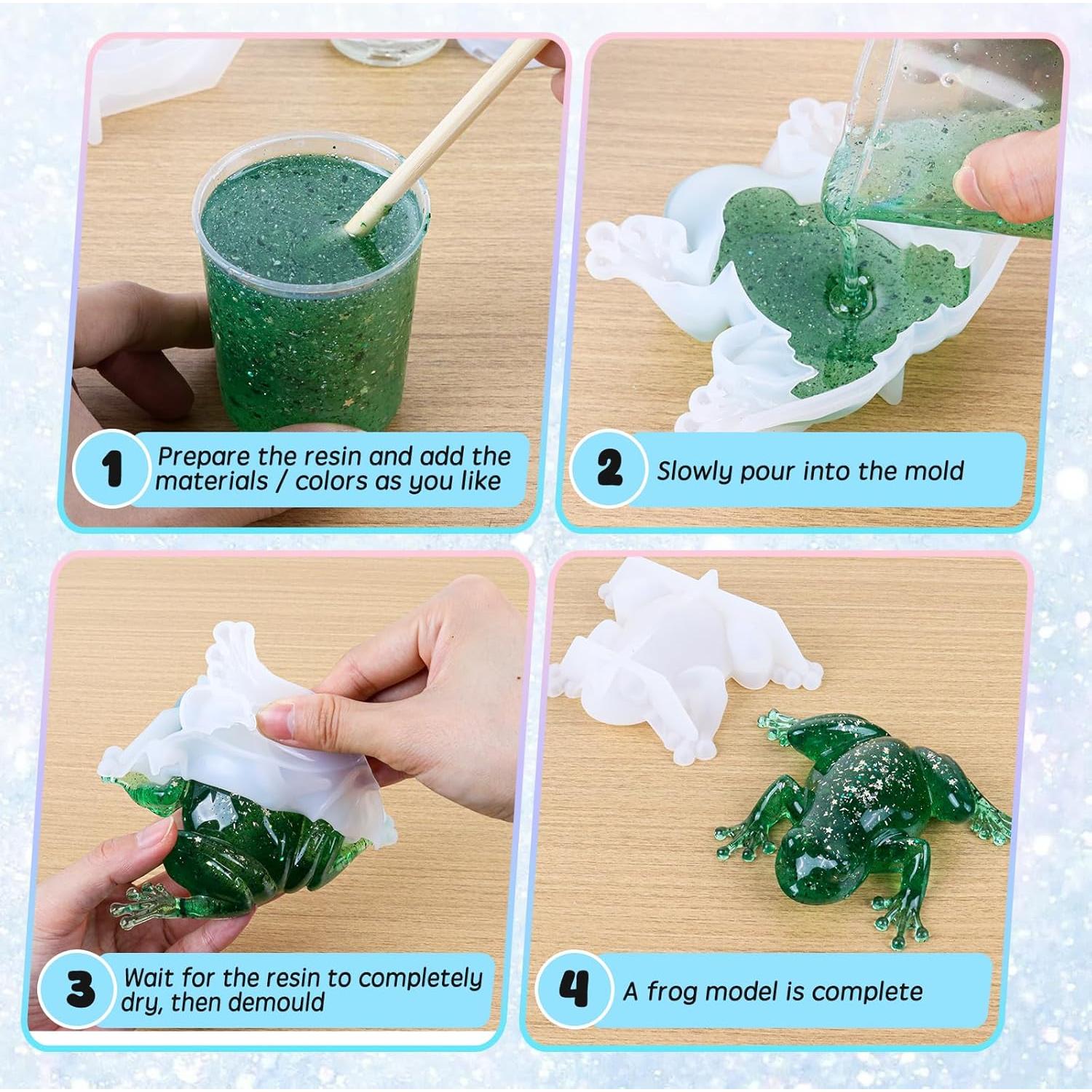 1 Prepare the resin and add the materials / colors as you like

2 Slowly pour into the mold

3 Wait for the resin to completely dry, then demould

4 A frog model is complete